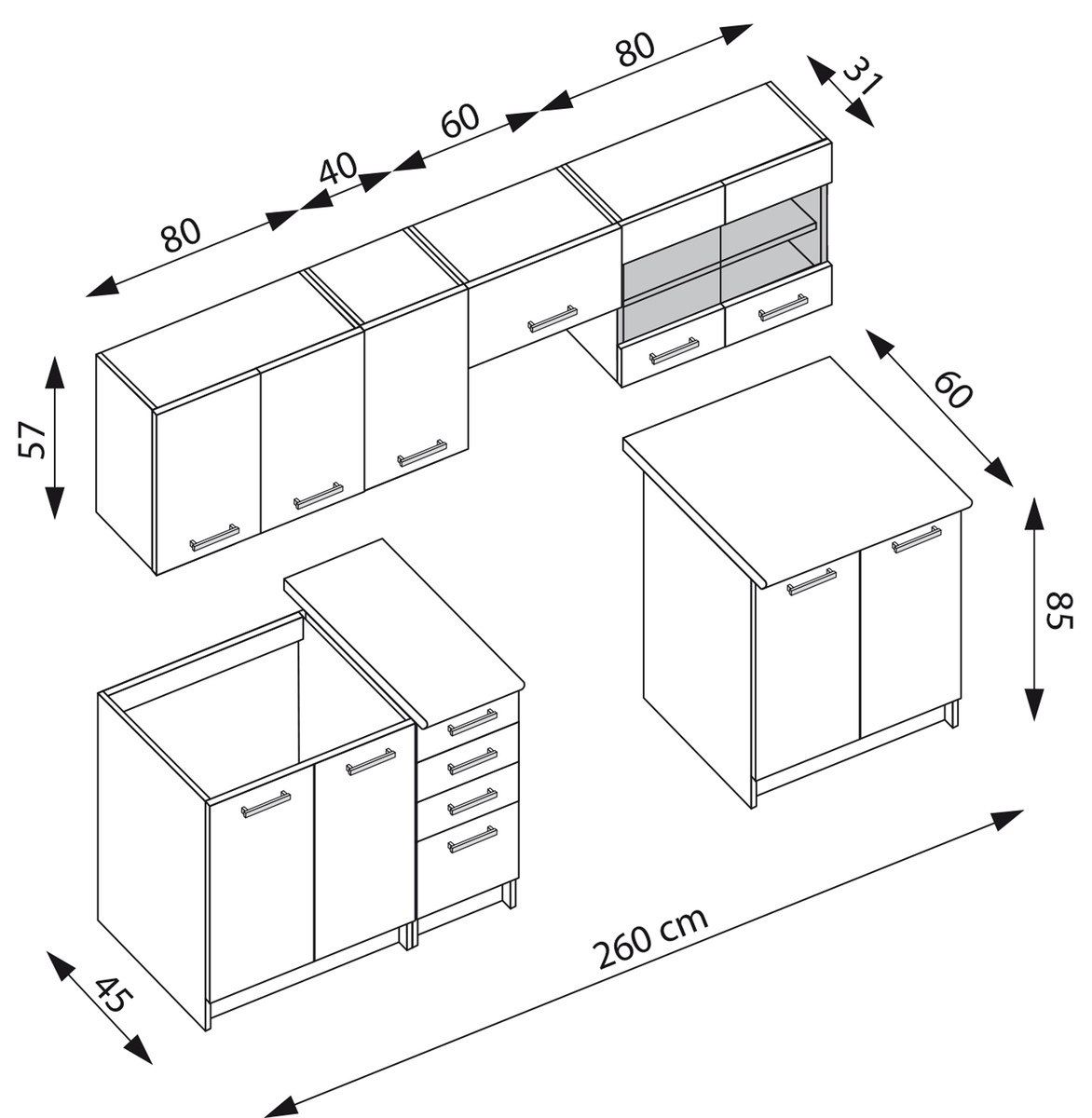 80
31
60
40
80
57
60
85
260 cm
45