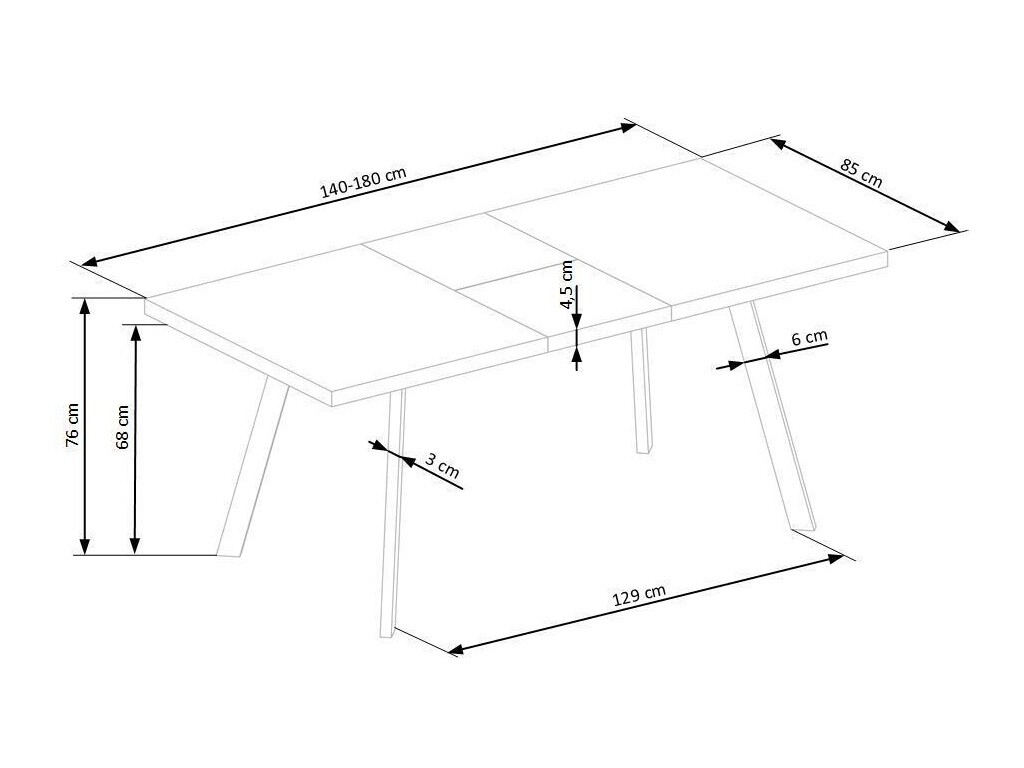 140-180 cm
85 cm
4,5 cm
6 cm
76 cm
68 cm
3 cm
129 cm