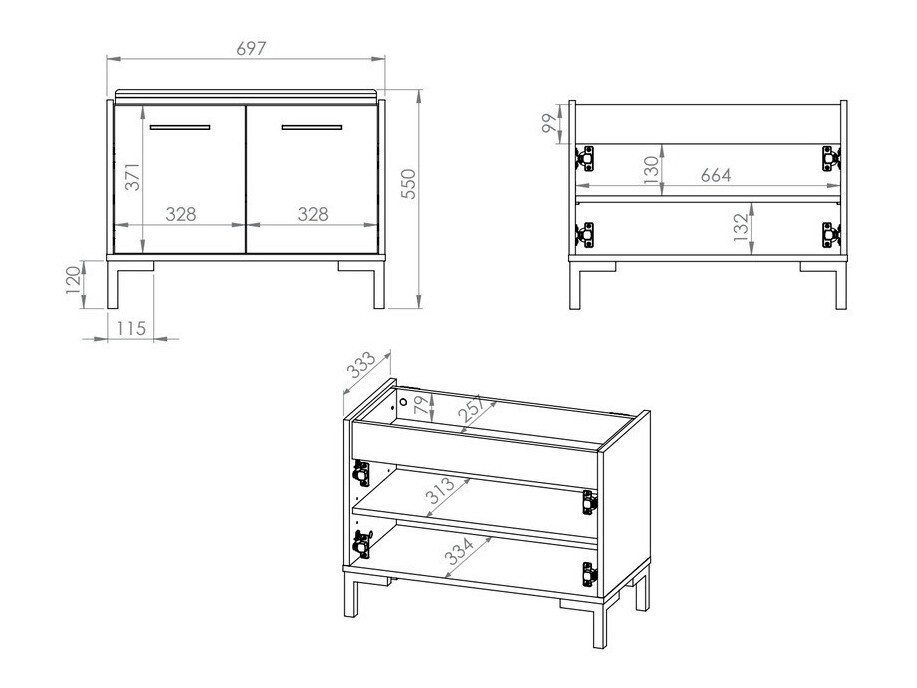 697
371
328
328
550
120
115
99
130
664
132
333
79
257
313
334