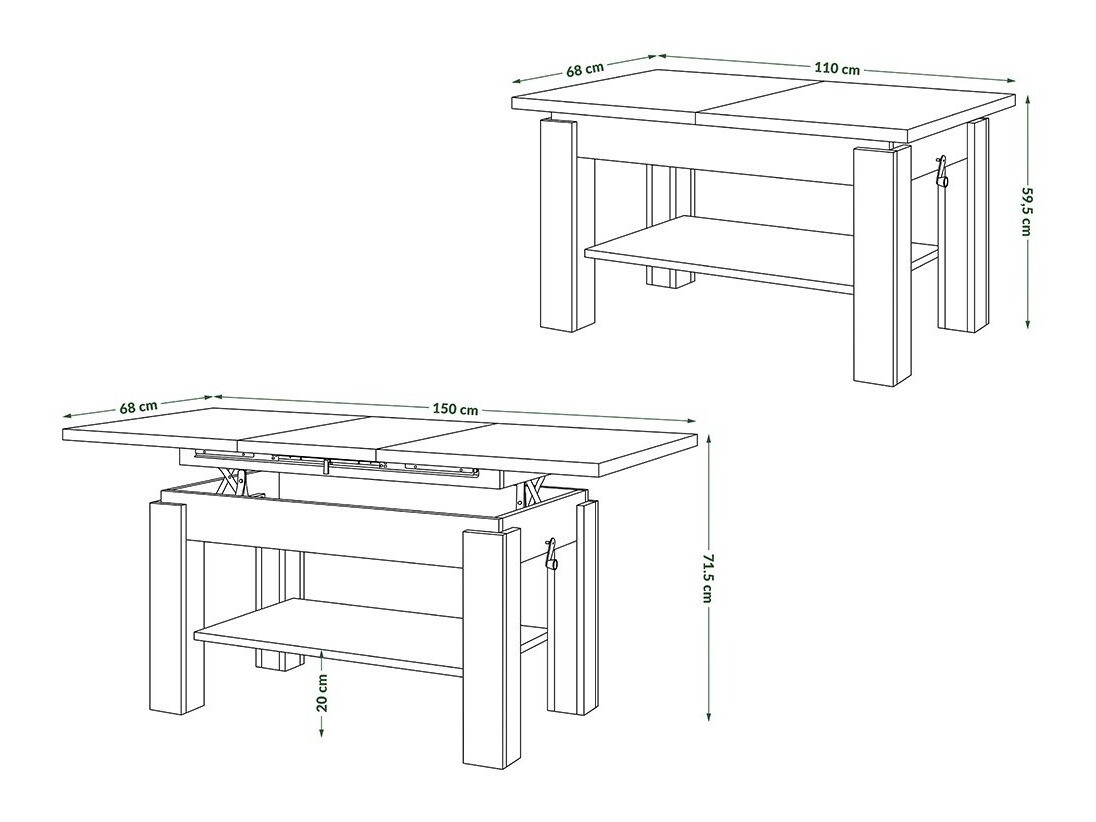 68 cm
110 cm
59,5 cm
68 cm
150 cm
71.5 cm
20 cm