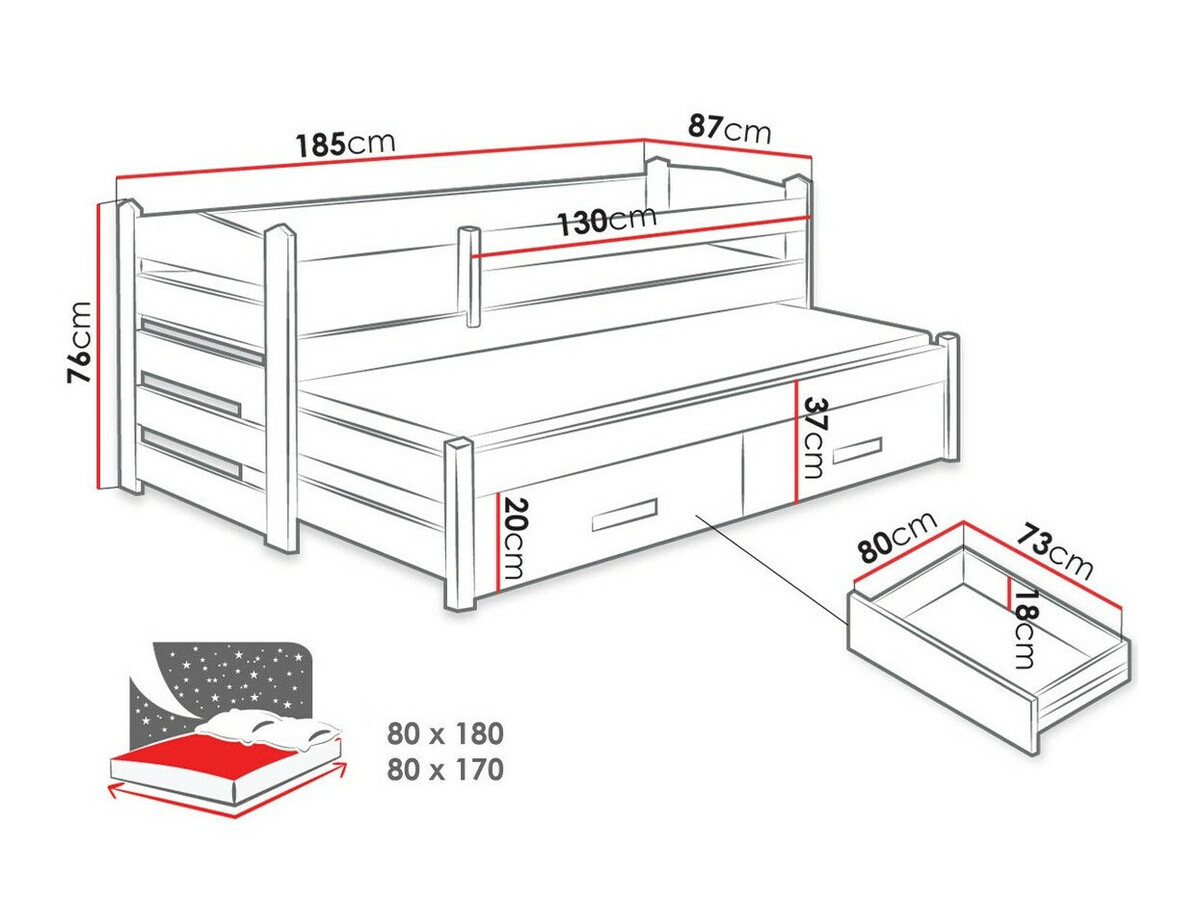 185cm
87cm
130cm
76cm
37cm
20cm
80cm
73cm
18cm
80 x 180
80 x 170