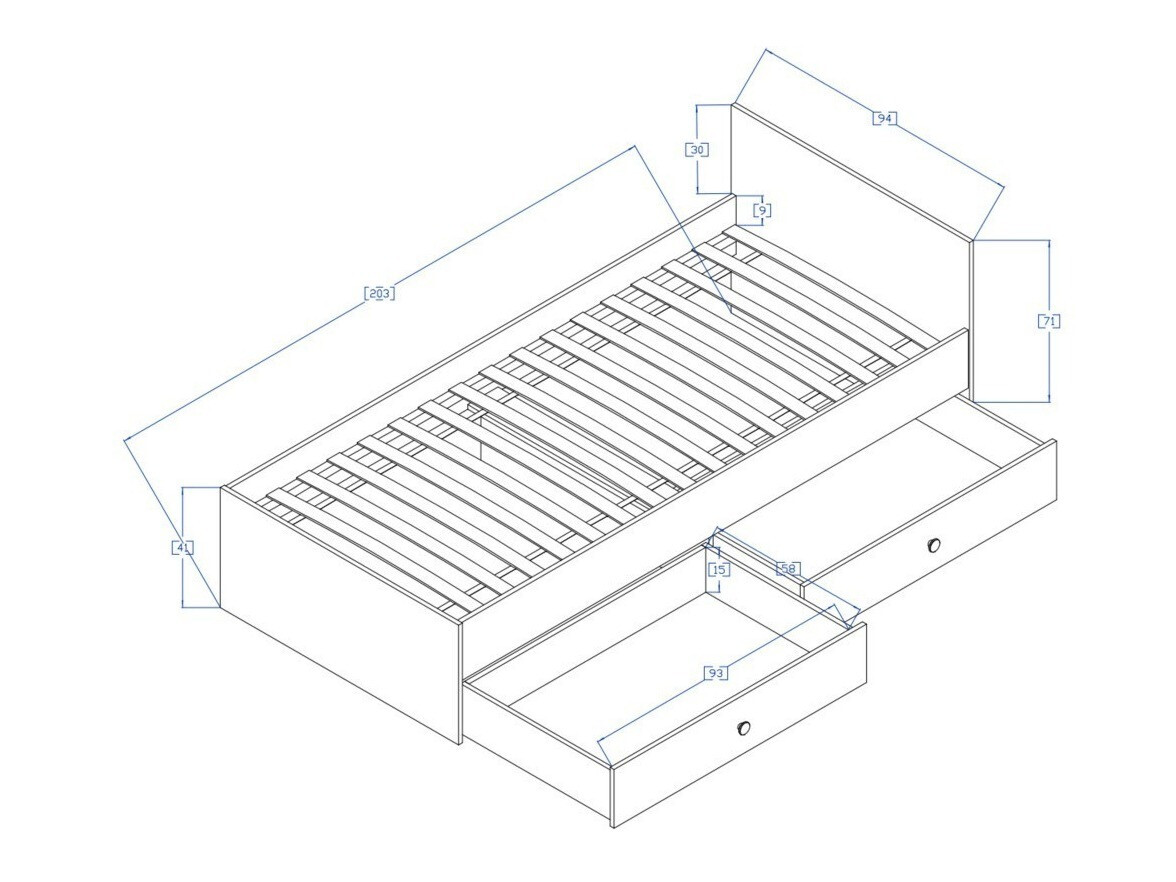 94

30

9

203

71

41

15

58

93