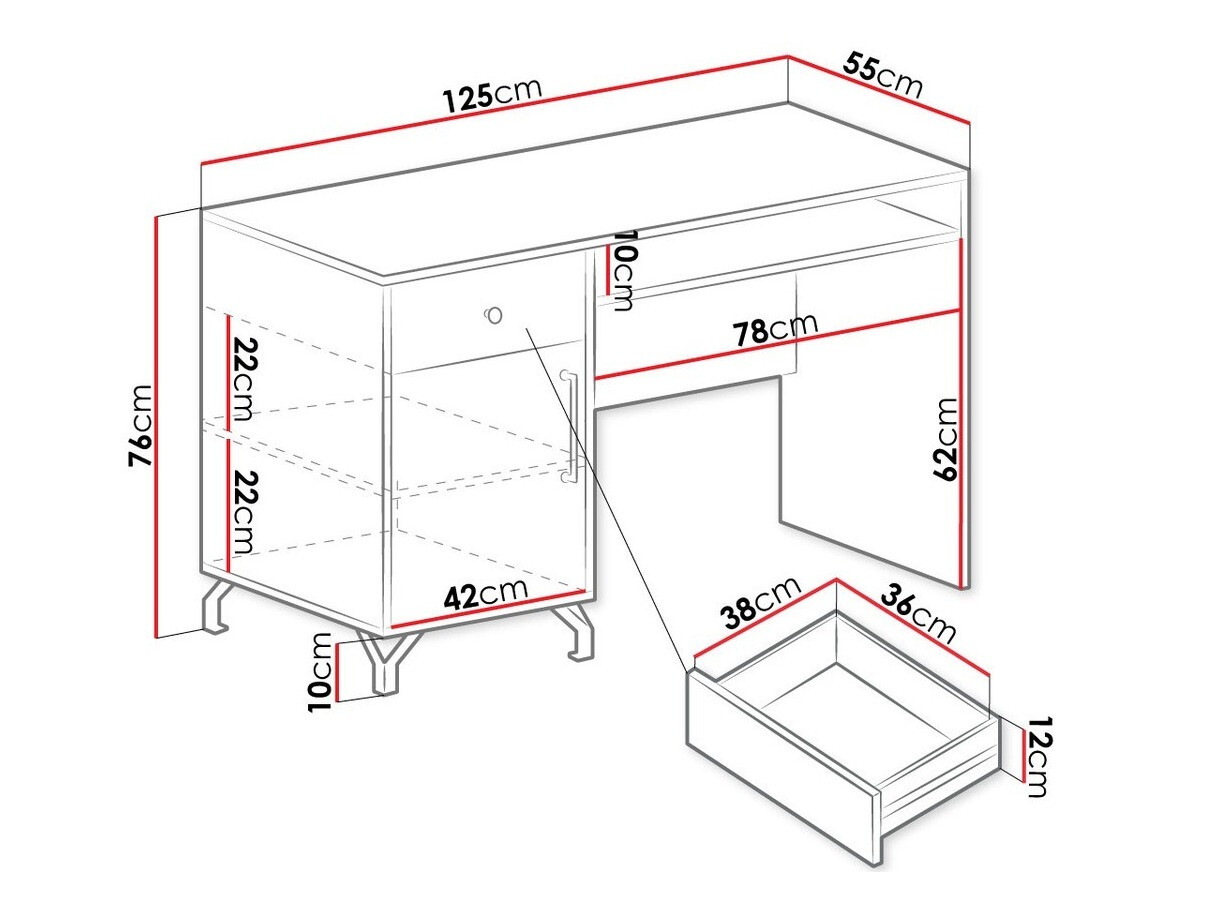 125cm
55cm
76cm
10cm
78cm
62cm
22cm
22cm
42cm
10cm
38cm
36cm
12cm