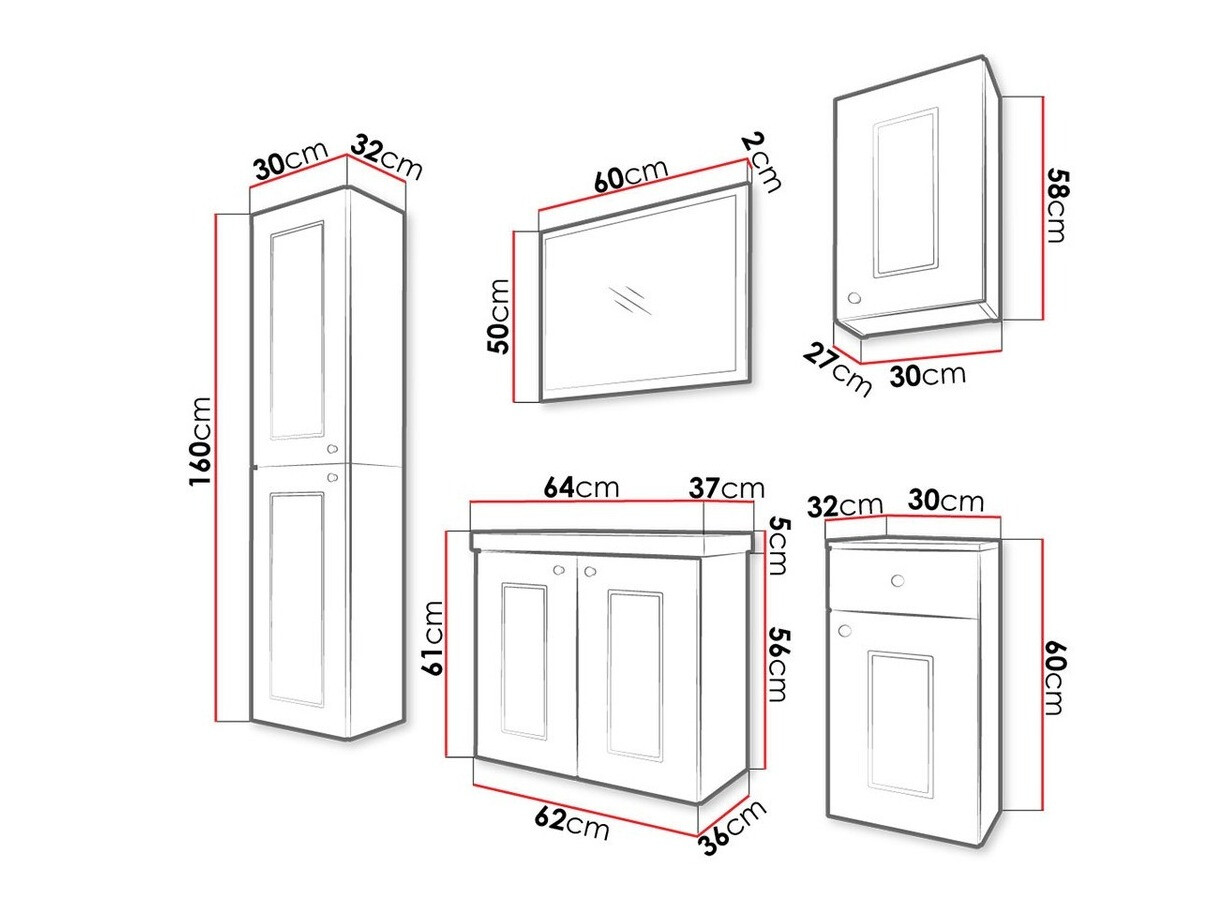 30cm 32cm

160cm

60cm 2cm

50cm

58cm

27cm 30cm

64cm 37cm

5cm

61cm

56cm

62cm 36cm

32cm 30cm

60cm