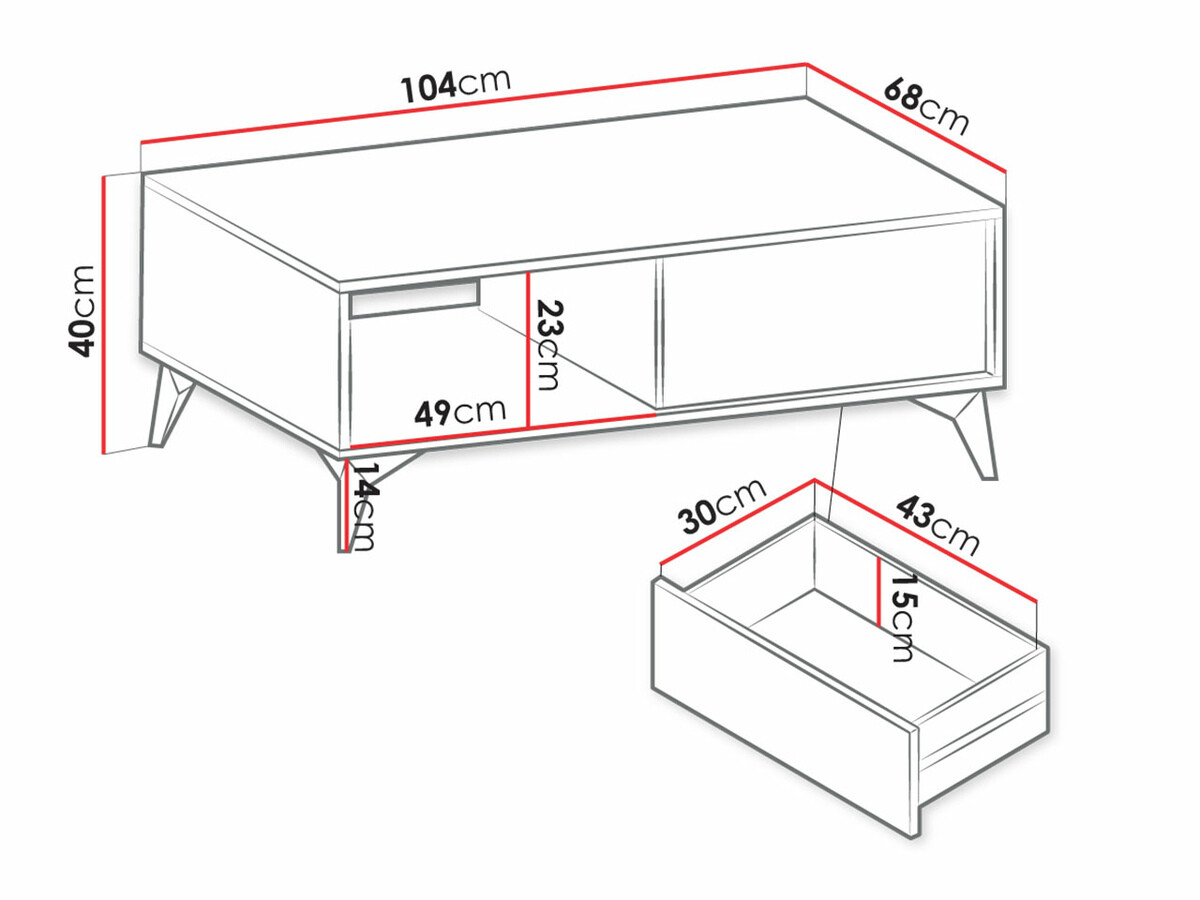 104cm
68cm
40cm
23cm
49cm
14cm
30cm
43cm
15cm