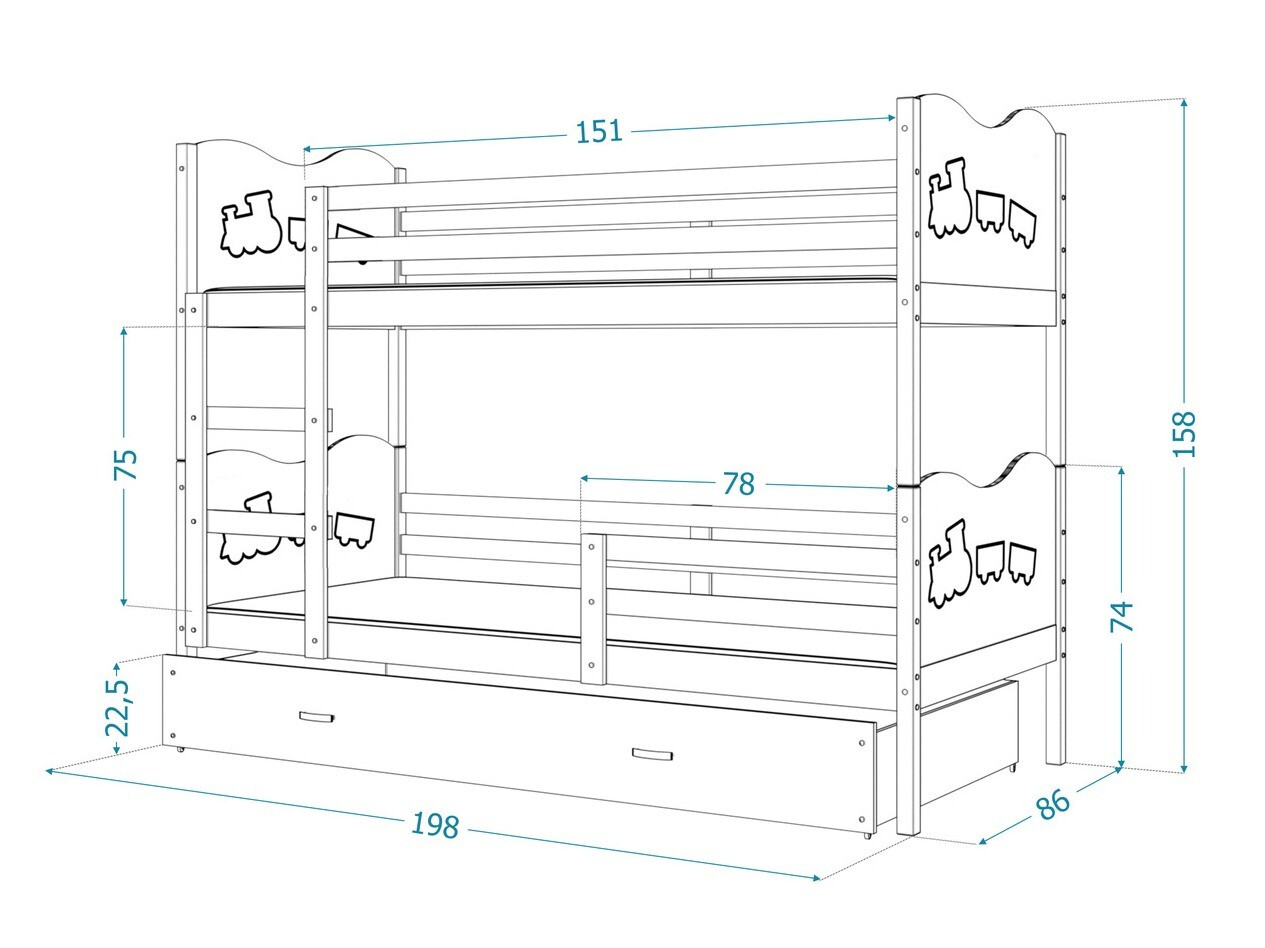 151
158
75
78
74
22,5
198
86