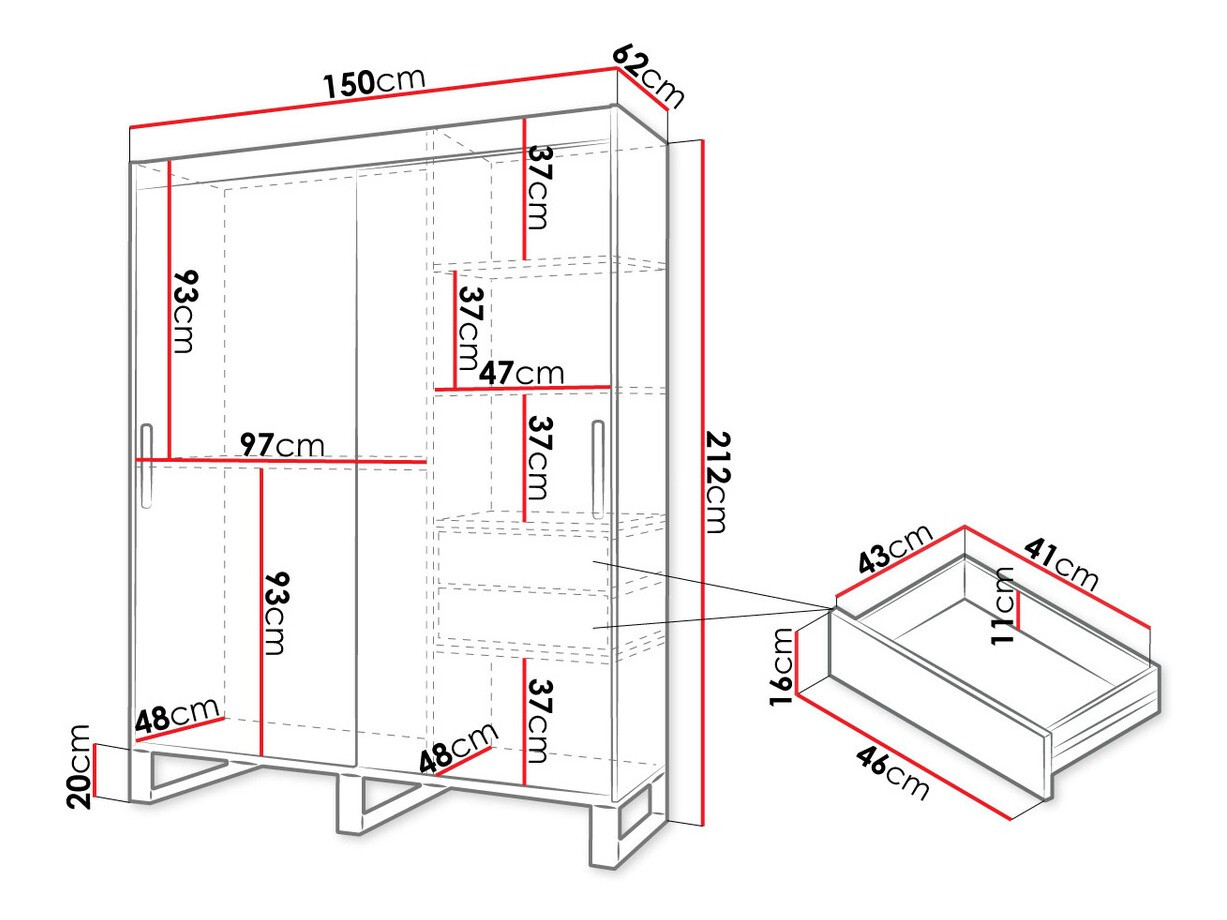 150cm
62cm
37cm
93cm
37cm
47cm
37cm
97cm
212cm
93cm
37cm
48cm
48cm
20cm
43cm
41cm
11cm
16cm
46cm