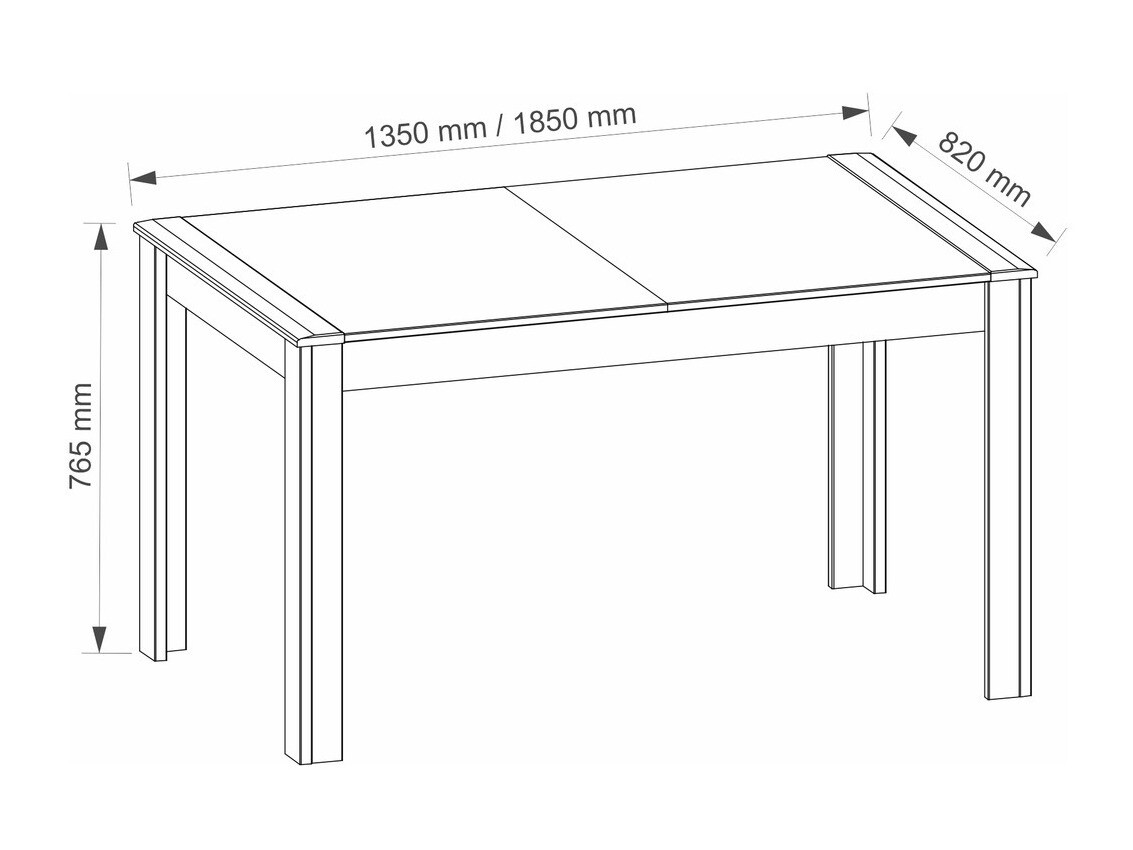 1350 mm / 1850 mm

820 mm

765 mm