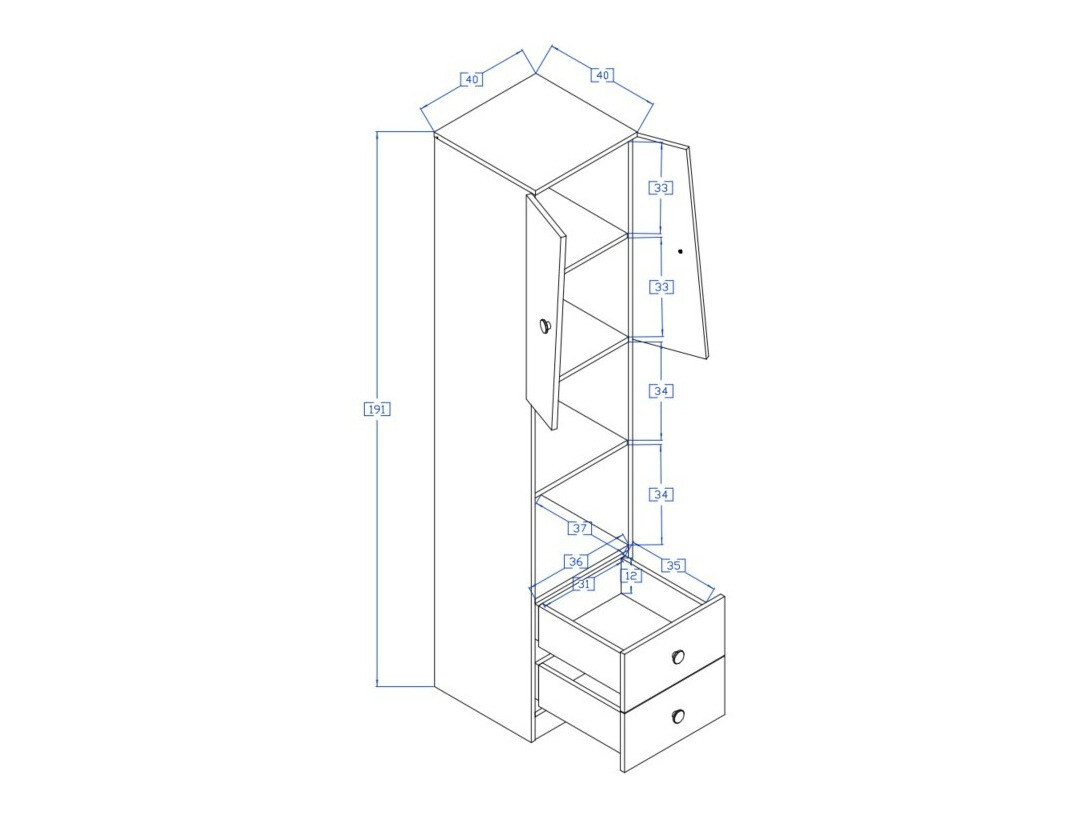 40
40
191
33
33
34
34
37
36
31
12
35