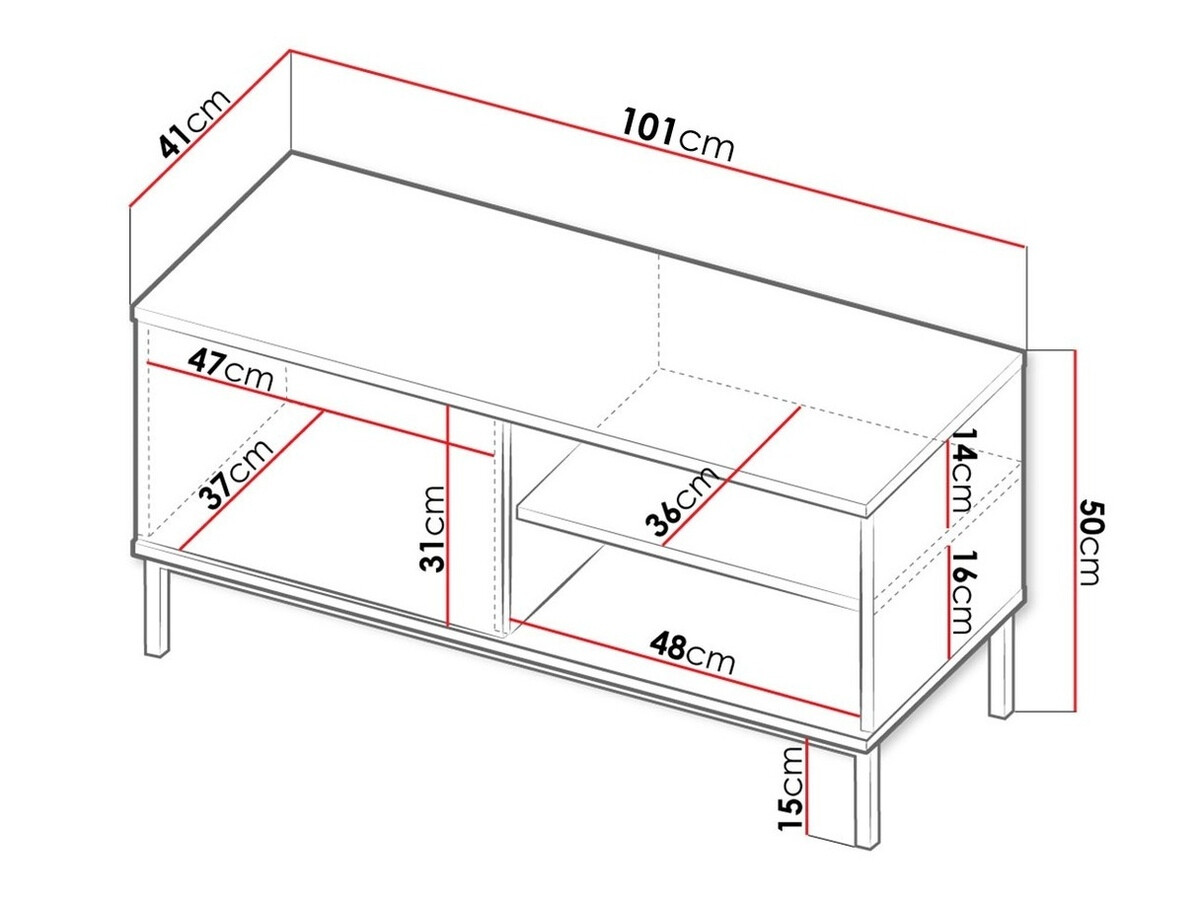 41cm
101cm
47cm
37cm
31cm
36cm
14cm
16cm
50cm
48cm
15cm