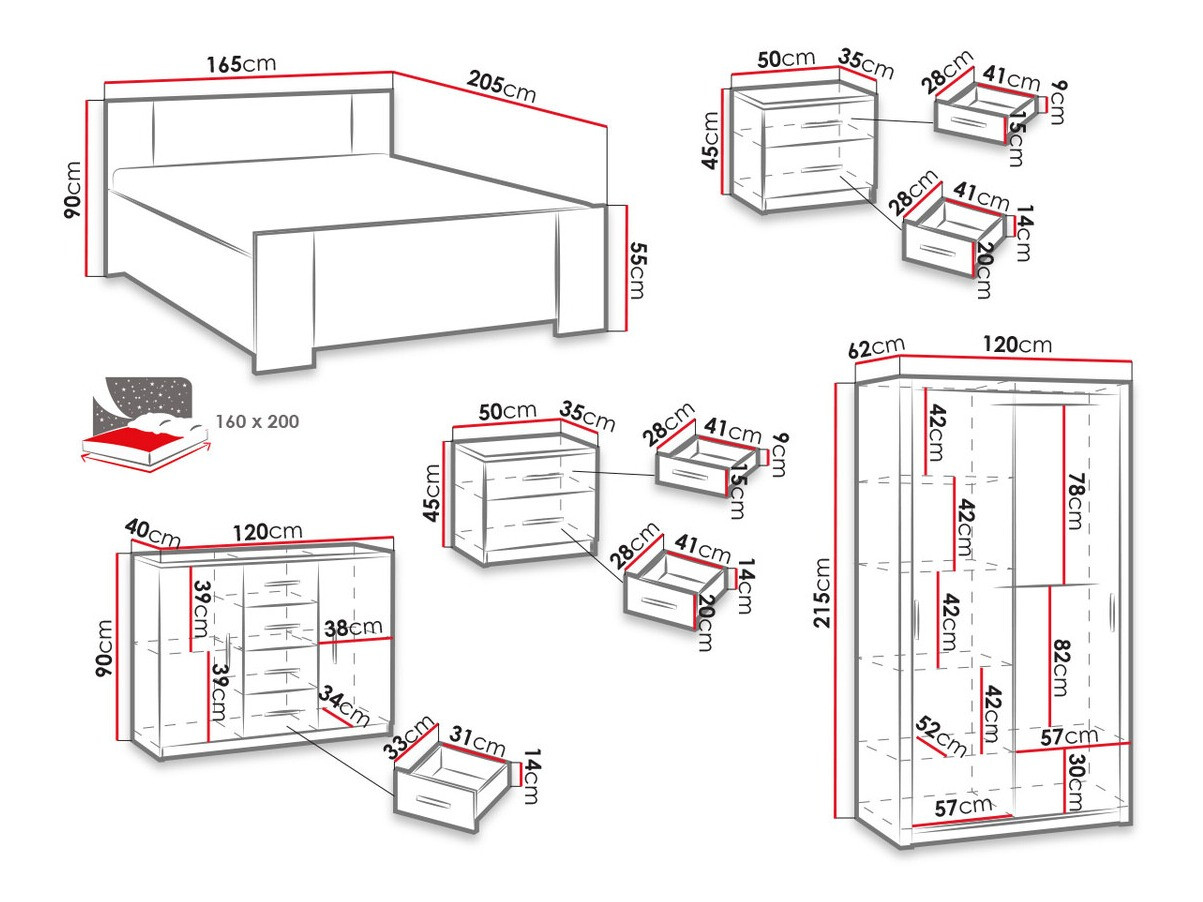 165cm
205cm
90cm
55cm
160 x 200

50cm
35cm
45cm
28cm
41cm
9cm
15cm
28cm
41cm
14cm
20cm

50cm
35cm
45cm
28cm
41cm
9cm
15cm
28cm
41cm
14cm
20cm

40cm
120cm
90cm
39cm
39cm
38cm
34cm
33cm
31cm
14cm

62cm
120cm
215cm
42cm
42cm
42cm
42cm
78cm
82cm
52cm
57cm
30cm
57cm