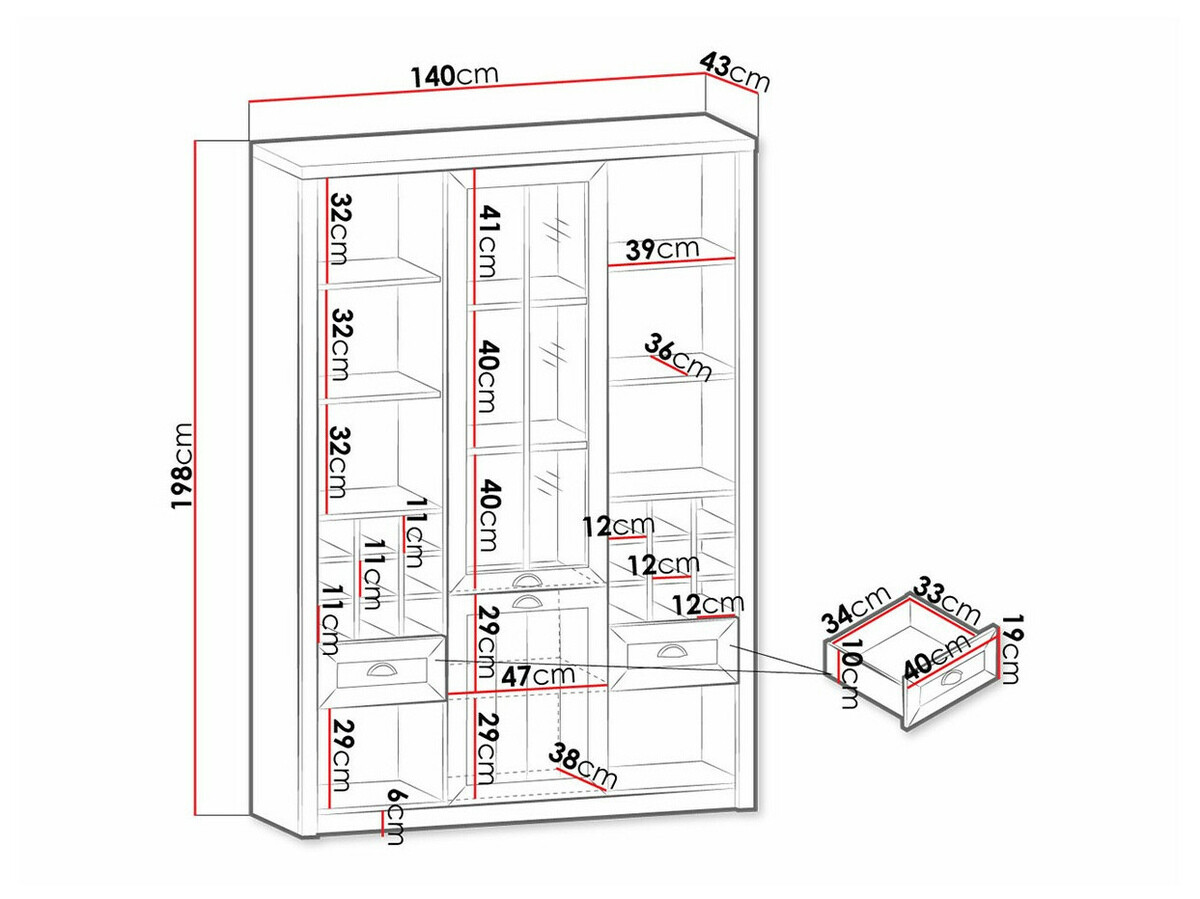 140cm
43cm
198cm
32cm
32cm
32cm
11cm
11cm
11cm
29cm
6cm
41cm
40cm
40cm
29cm
47cm
29cm
38cm
39cm
36cm
12cm
12cm
12cm
34cm
33cm
19cm
10cm
40cm