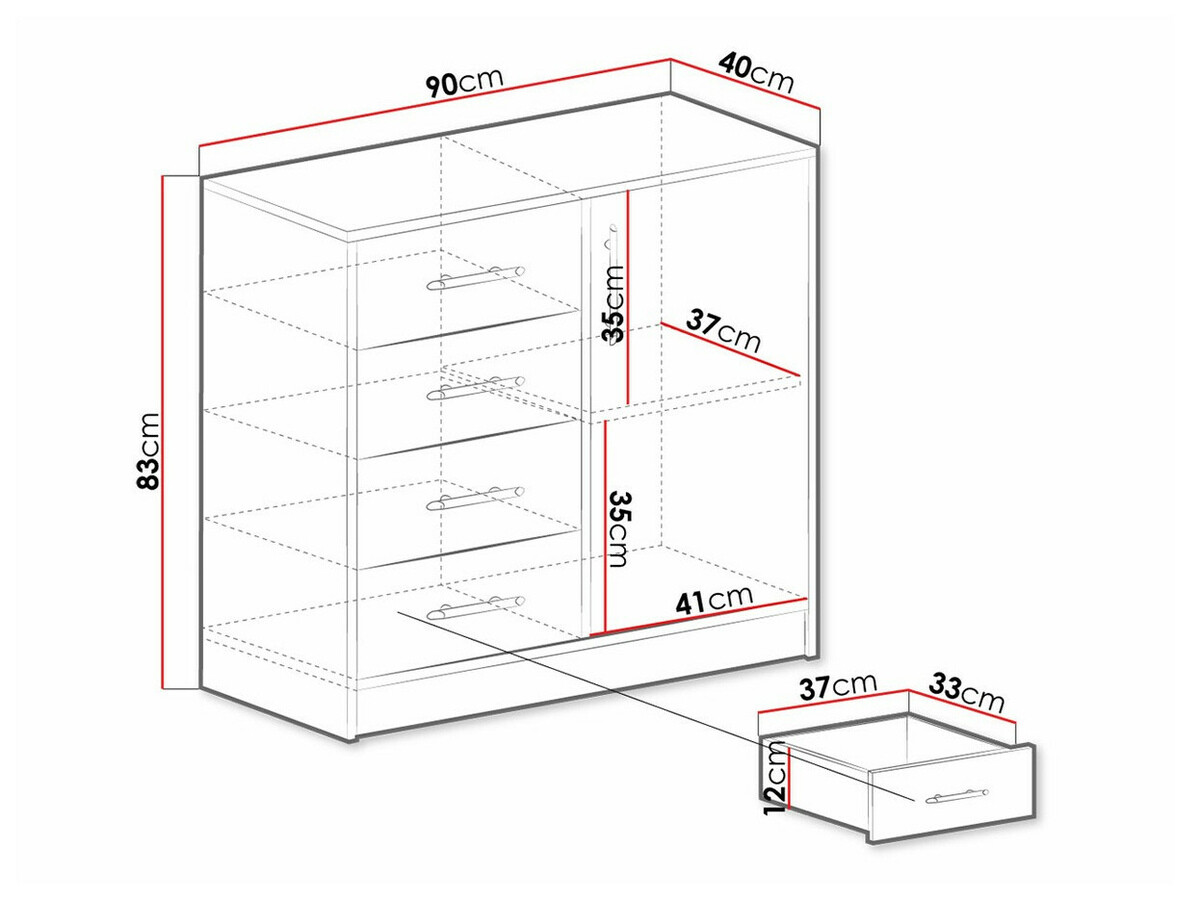 90cm
40cm
83cm
35cm
37cm
35cm
41cm
37cm
33cm
12cm