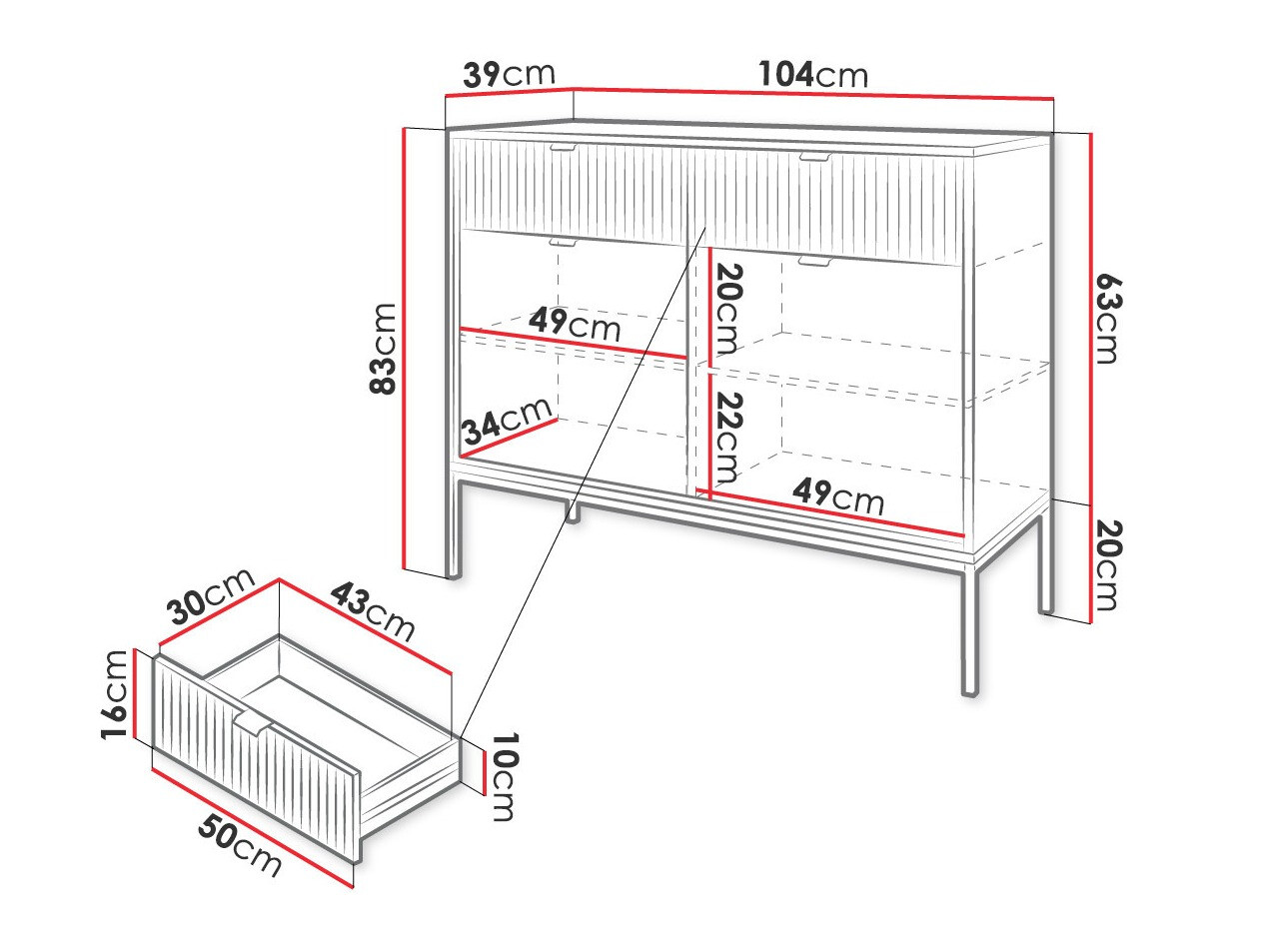 39cm
104cm
83cm
63cm
49cm
20cm
34cm
22cm
49cm
20cm
30cm
43cm
16cm
10cm
50cm