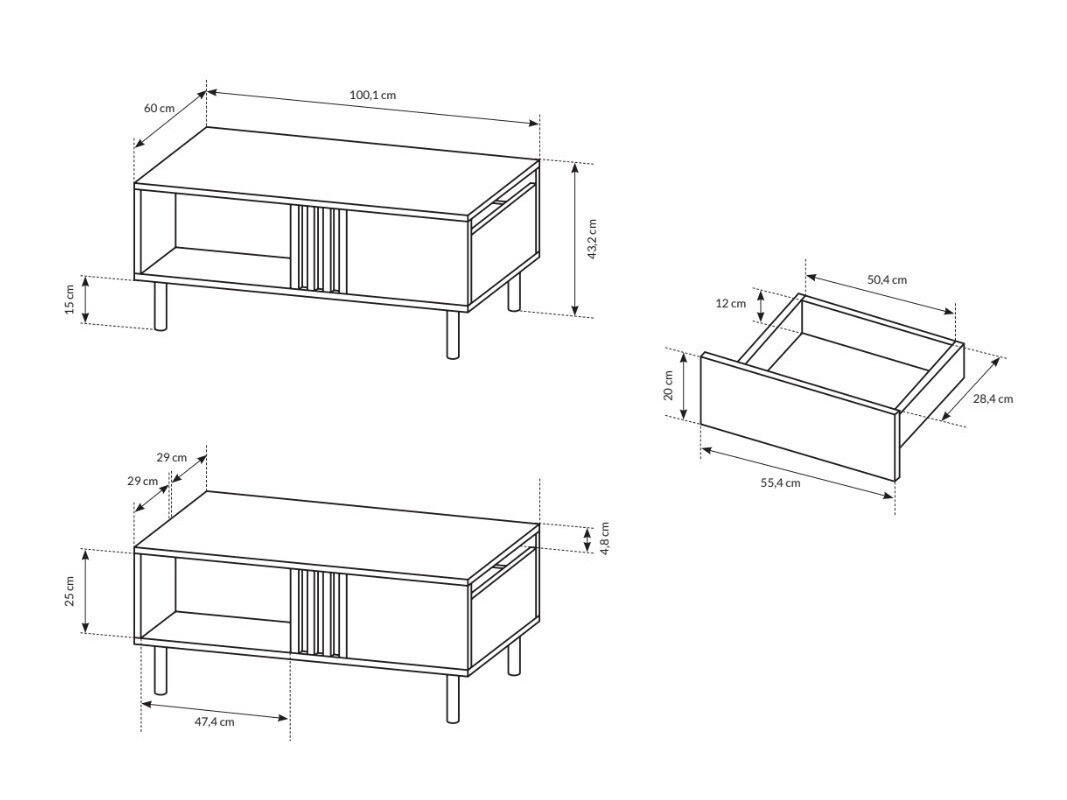 60 cm
100,1 cm
43,2 cm
15 cm
50,4 cm
12 cm
20 cm
28,4 cm
55,4 cm
29 cm
29 cm
4,8 cm
25 cm
47,4 cm