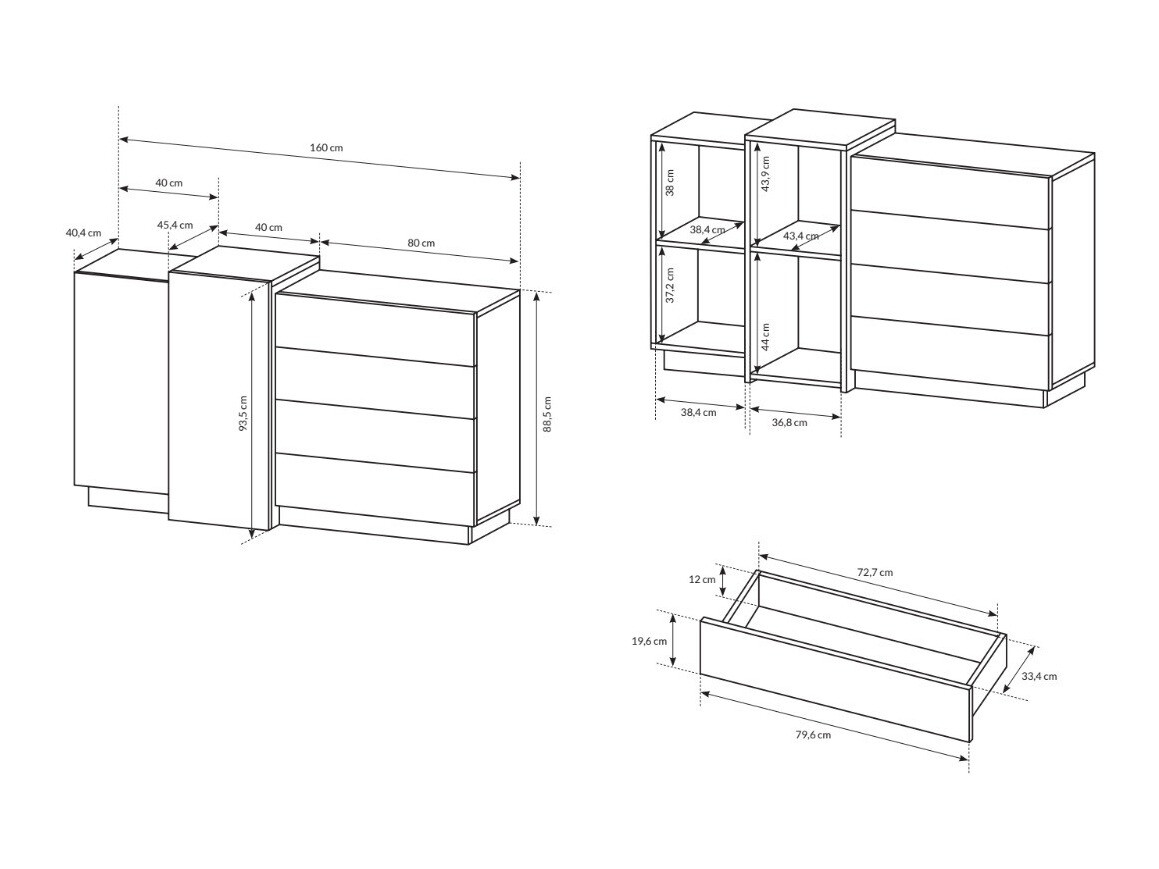 160 cm

40 cm

40,4 cm

45,4 cm

40 cm

80 cm

93,5 cm

88,5 cm

38 cm

43,9 cm

38,4 cm

43,4 cm

37,2 cm

44 cm

38,4 cm

36,8 cm

12 cm

72,7 cm

19,6 cm

33,4 cm

79,6 cm