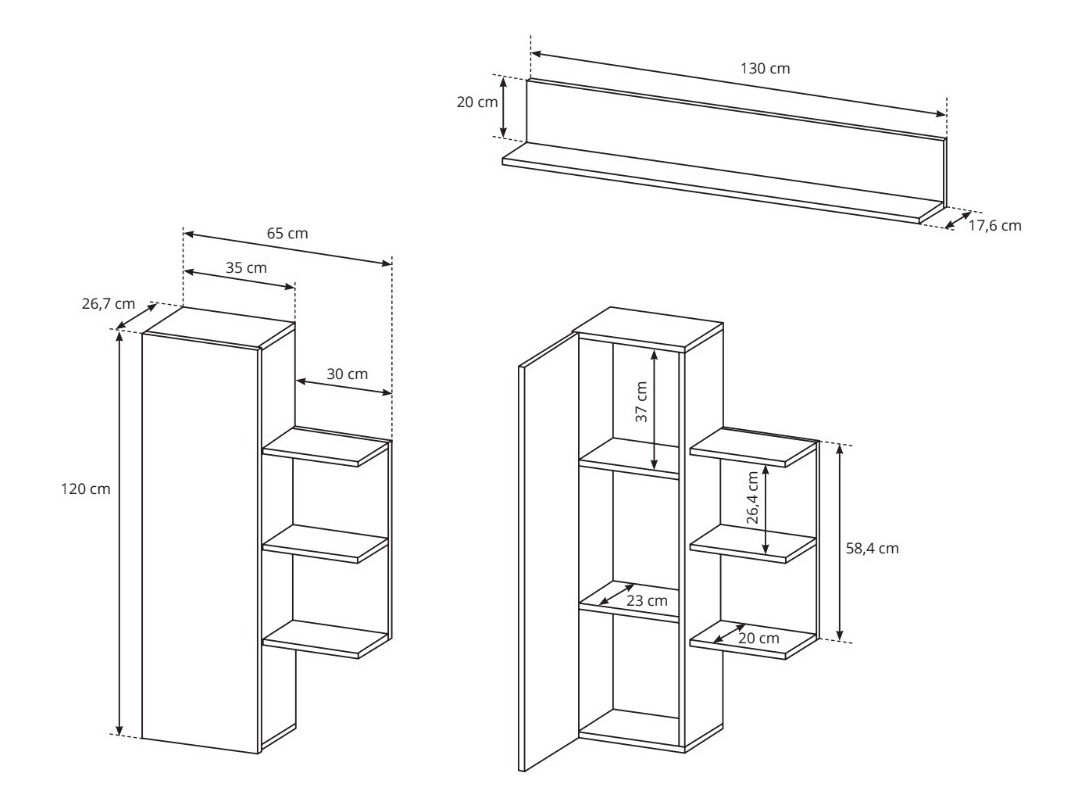 130 cm
20 cm
17,6 cm
65 cm
35 cm
26,7 cm
30 cm
120 cm
37 cm
26,4 cm
58,4 cm
23 cm
20 cm