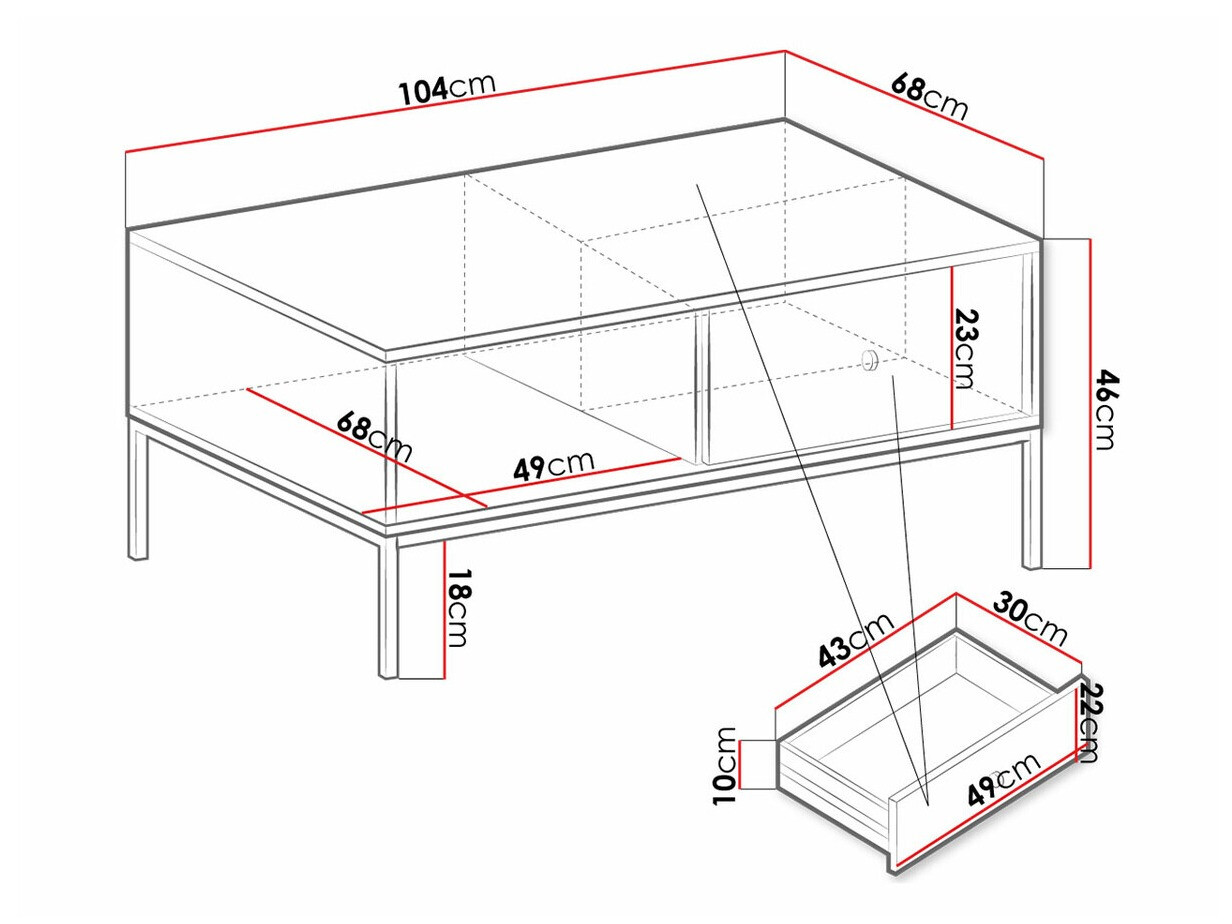 104cm
68cm
23cm
46cm
68cm
49cm
18cm
43cm
30cm
22cm
10cm
49cm