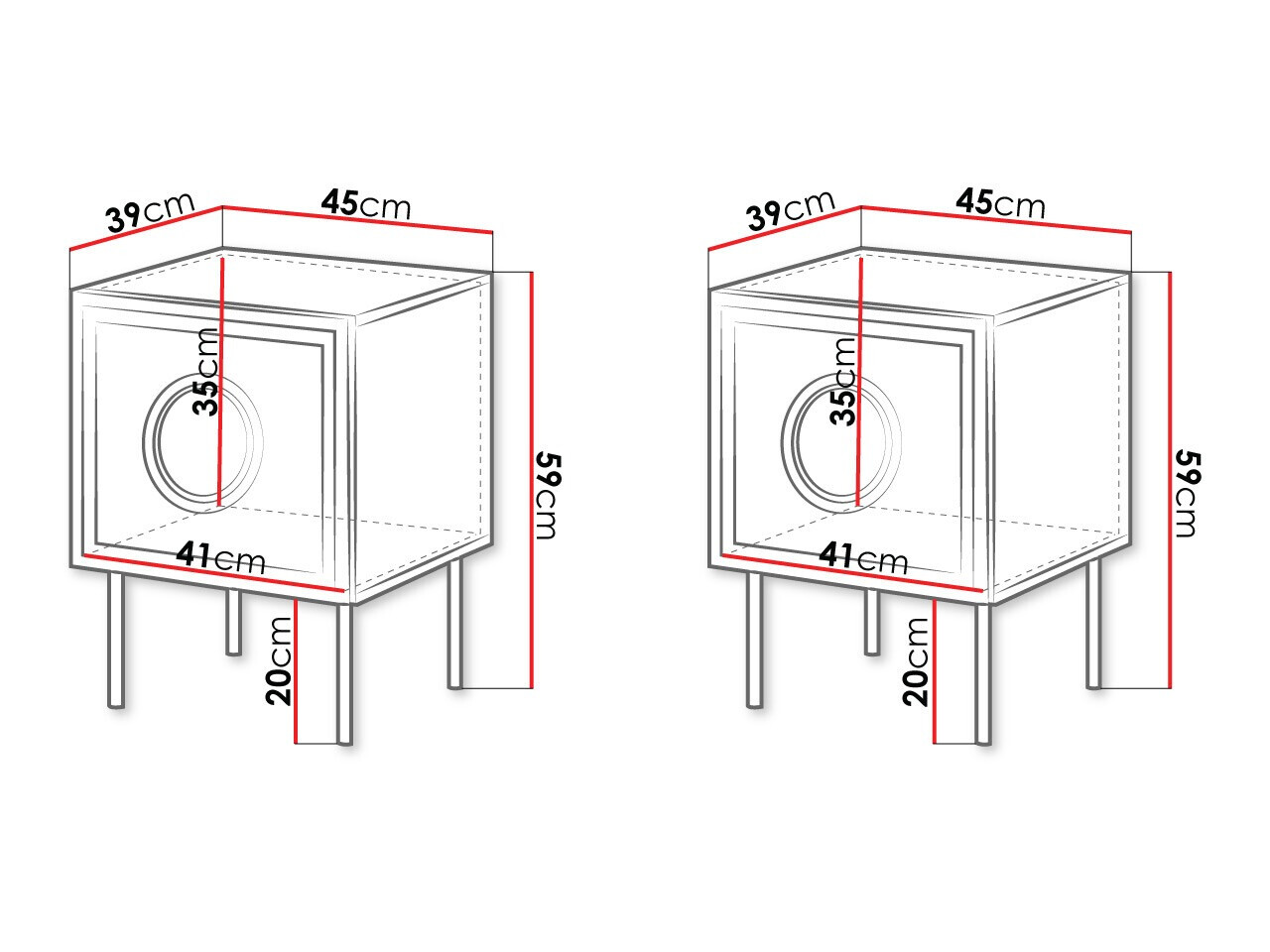 39cm
45cm
35cm
59cm
41cm
20cm

39cm
45cm
35cm
59cm
41cm
20cm