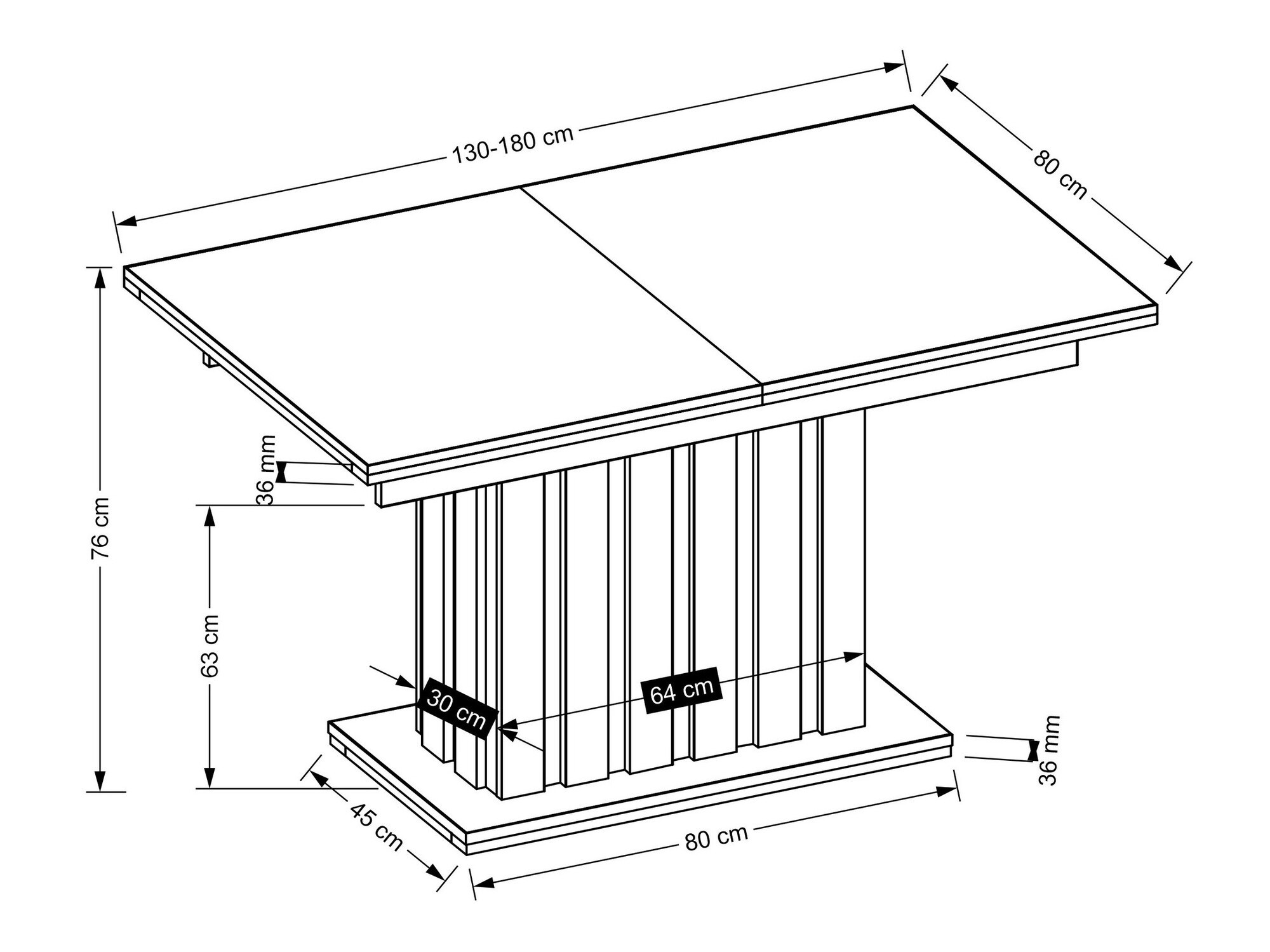 130-180 cm

80 cm

76 cm

36 mm

63 cm

30 cm

64 cm

36 mm

45 cm

80 cm