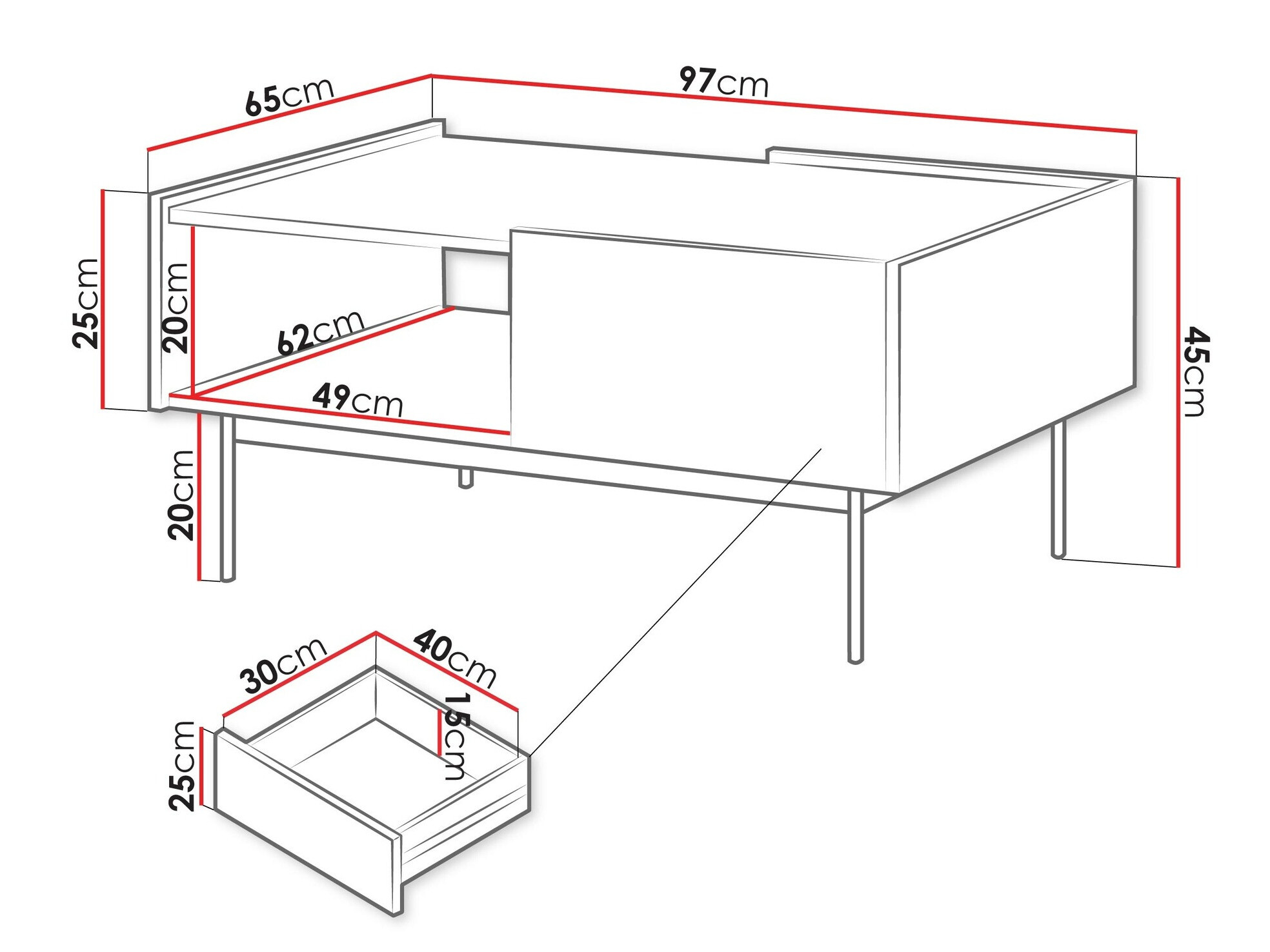 65cm
97cm
25cm
20cm
62cm
49cm
45cm
20cm
30cm
40cm
15cm
25cm