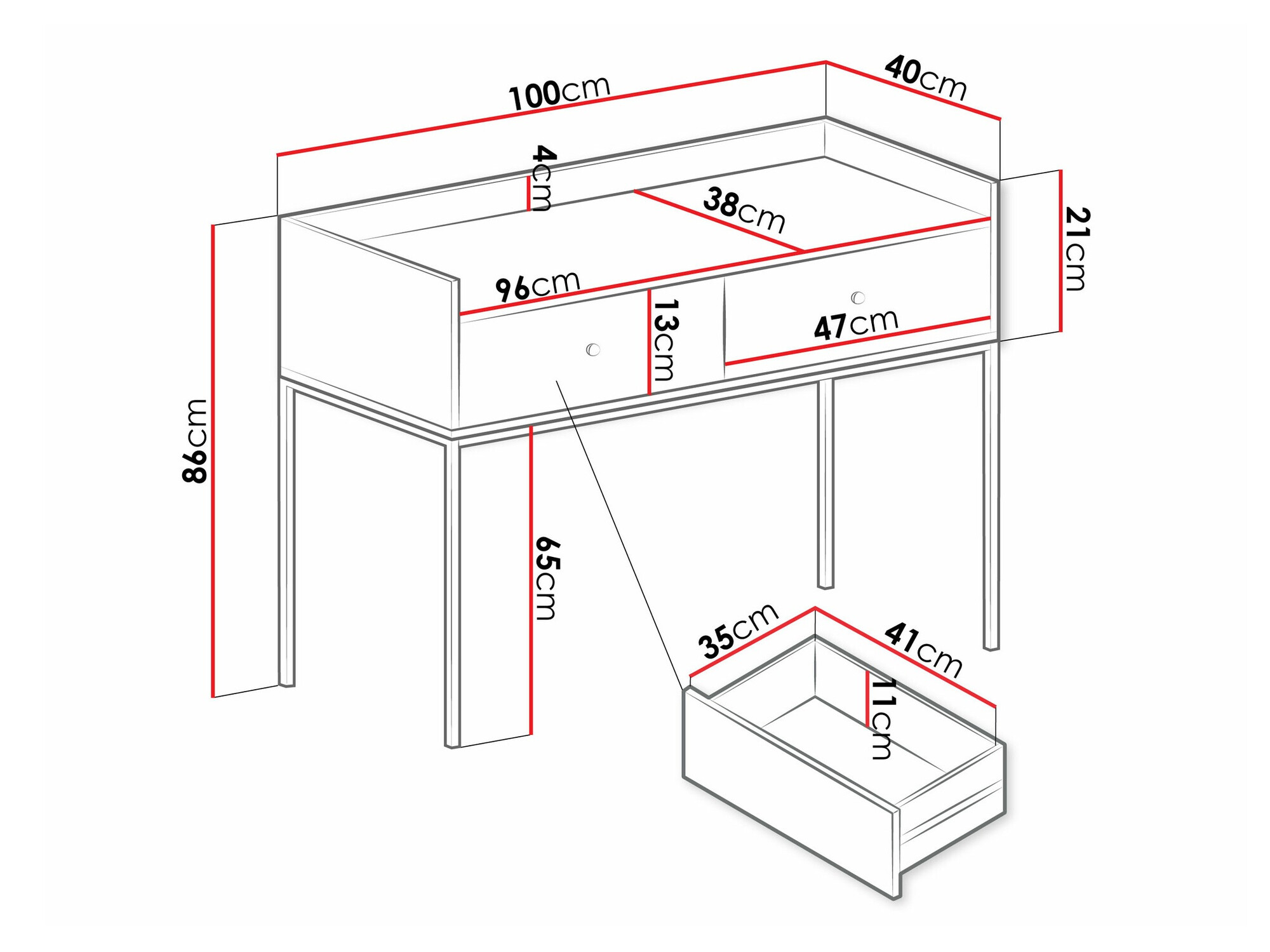 100cm
40cm
4cm
38cm
21cm
96cm
13cm
47cm
86cm
65cm
35cm
41cm
11cm