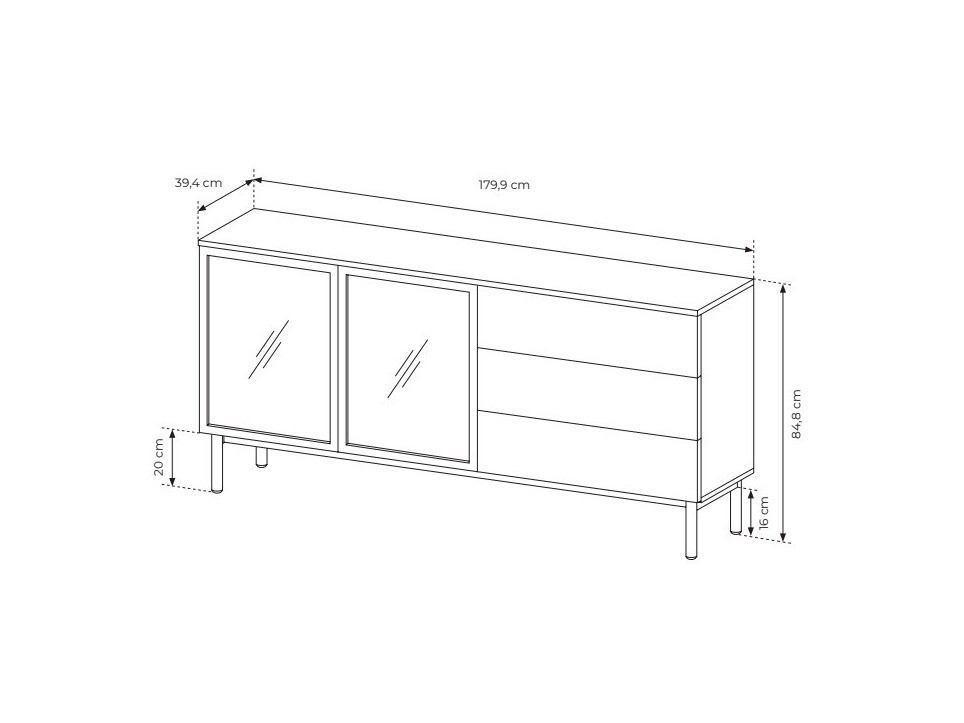 39,4 cm
179,9 cm
84,8 cm
20 cm
16 cm