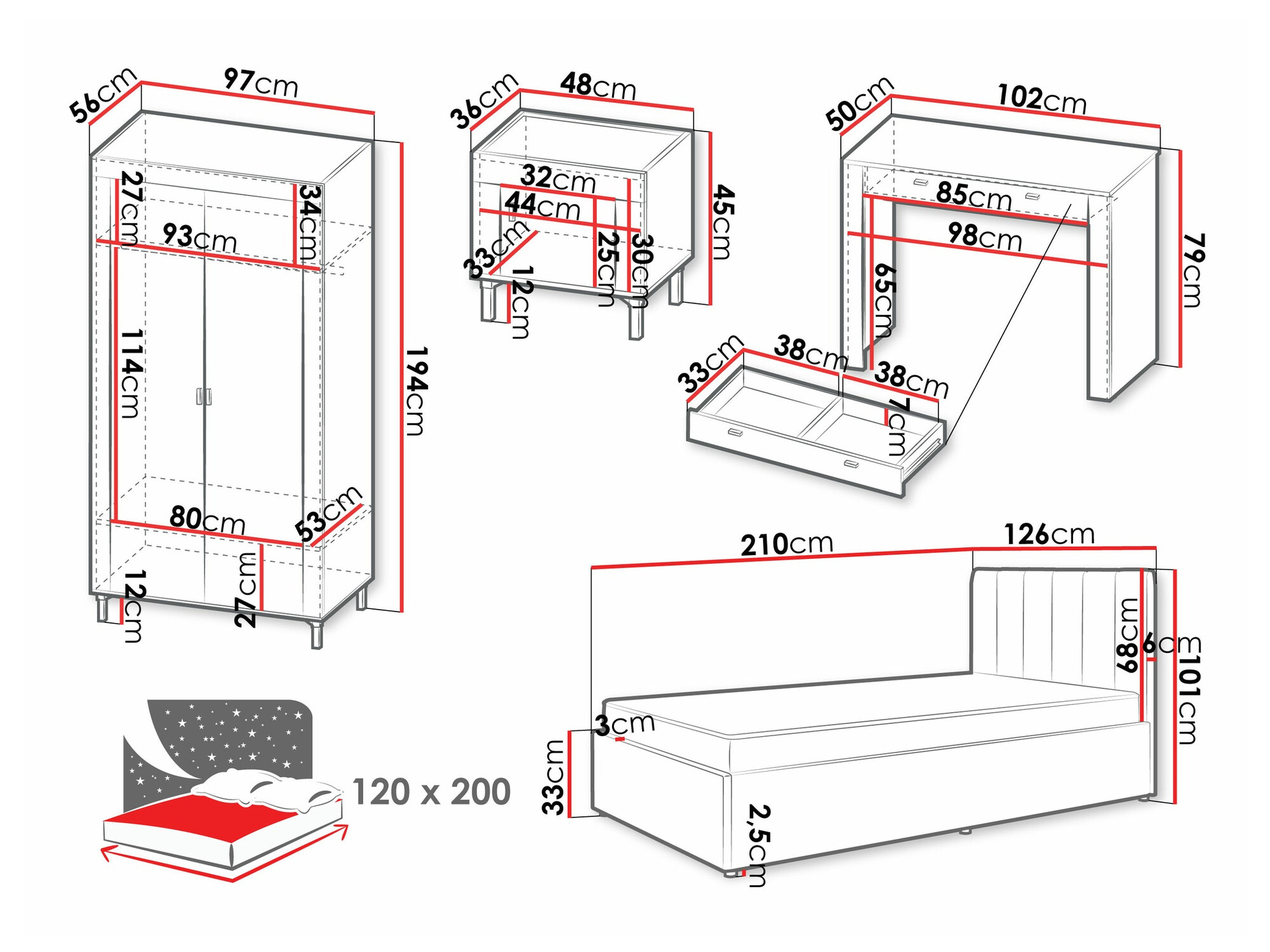 56cm
97cm
27cm
34cm
93cm
114cm
194cm
80cm
53cm
12cm
27cm

36cm
48cm
32cm
44cm
45cm
33cm
25cm
30cm
12cm

50cm
102cm
85cm
98cm
65cm
79cm
33cm
38cm
38cm
7cm

210cm
126cm
68cm
6cm
101cm
3cm
33cm
2,5cm

120 x 200