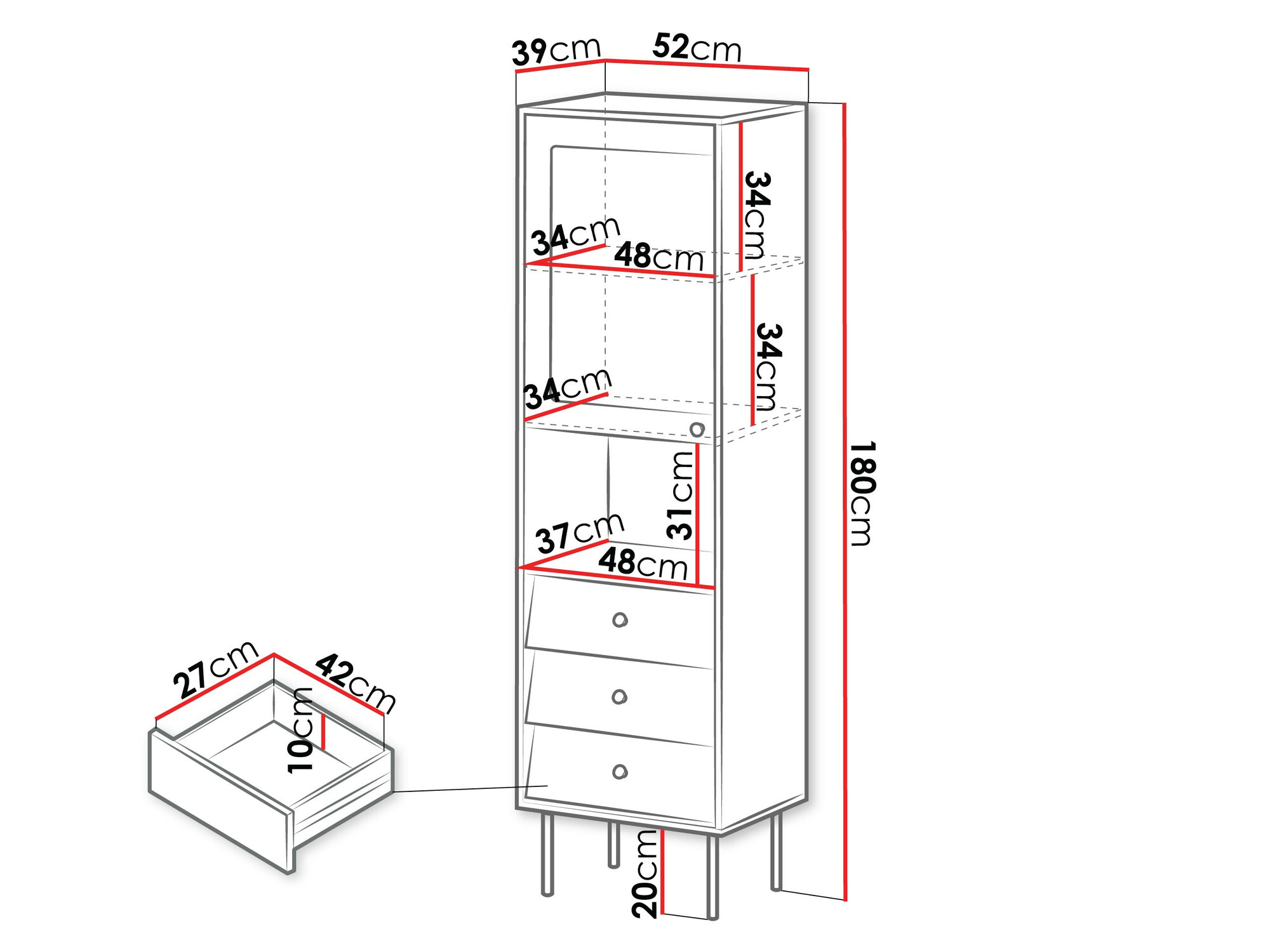 39cm
52cm
34cm
34cm
48cm
34cm
34cm
180cm
31cm
37cm
48cm
27cm
42cm
10cm
20cm