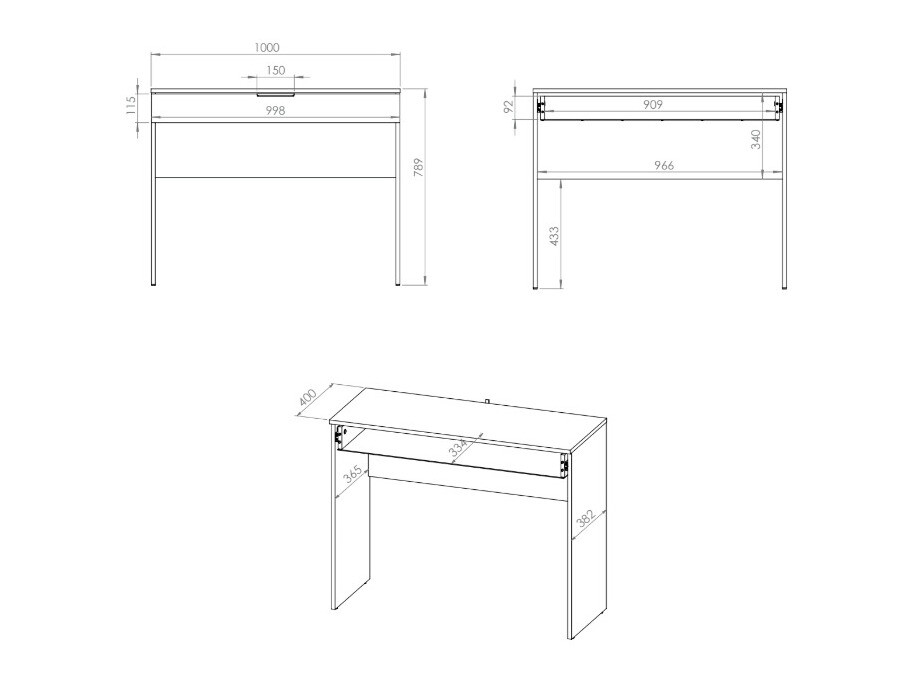 1000
150
115
998
789
92
909
340
966
433
400
334
365
382