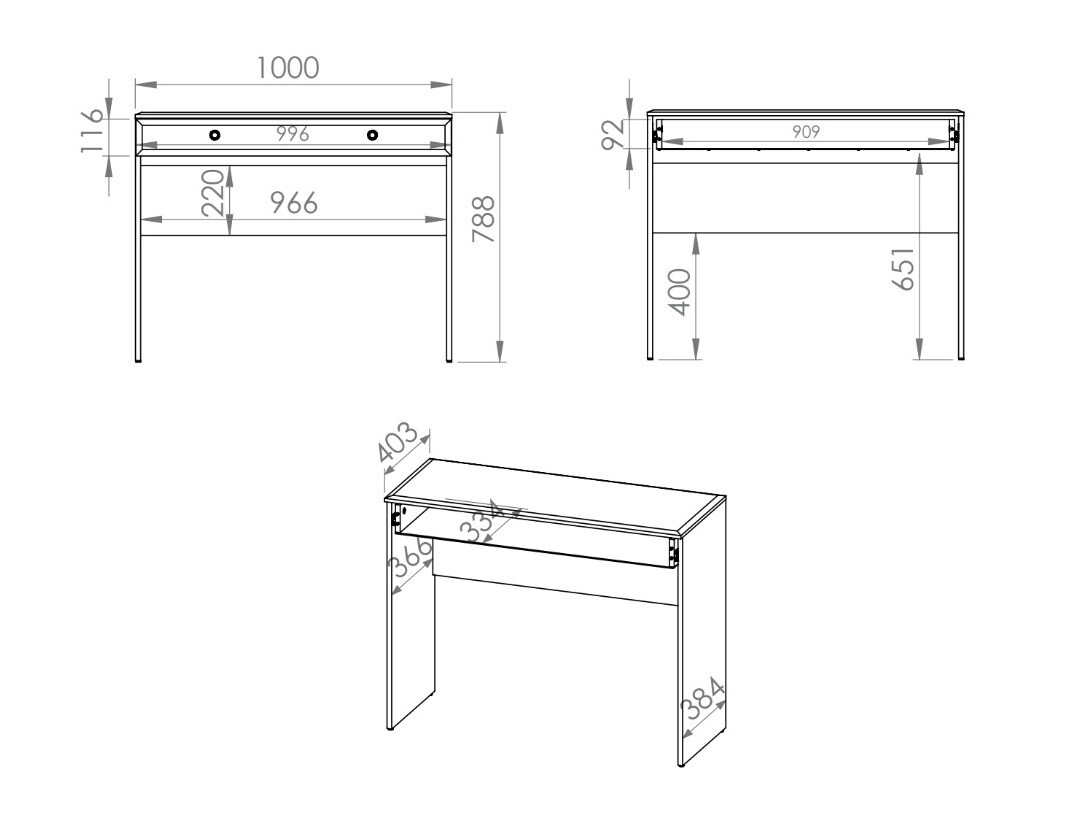 1000
116
996
220
966
788
92
909
400
651
403
334
366
384