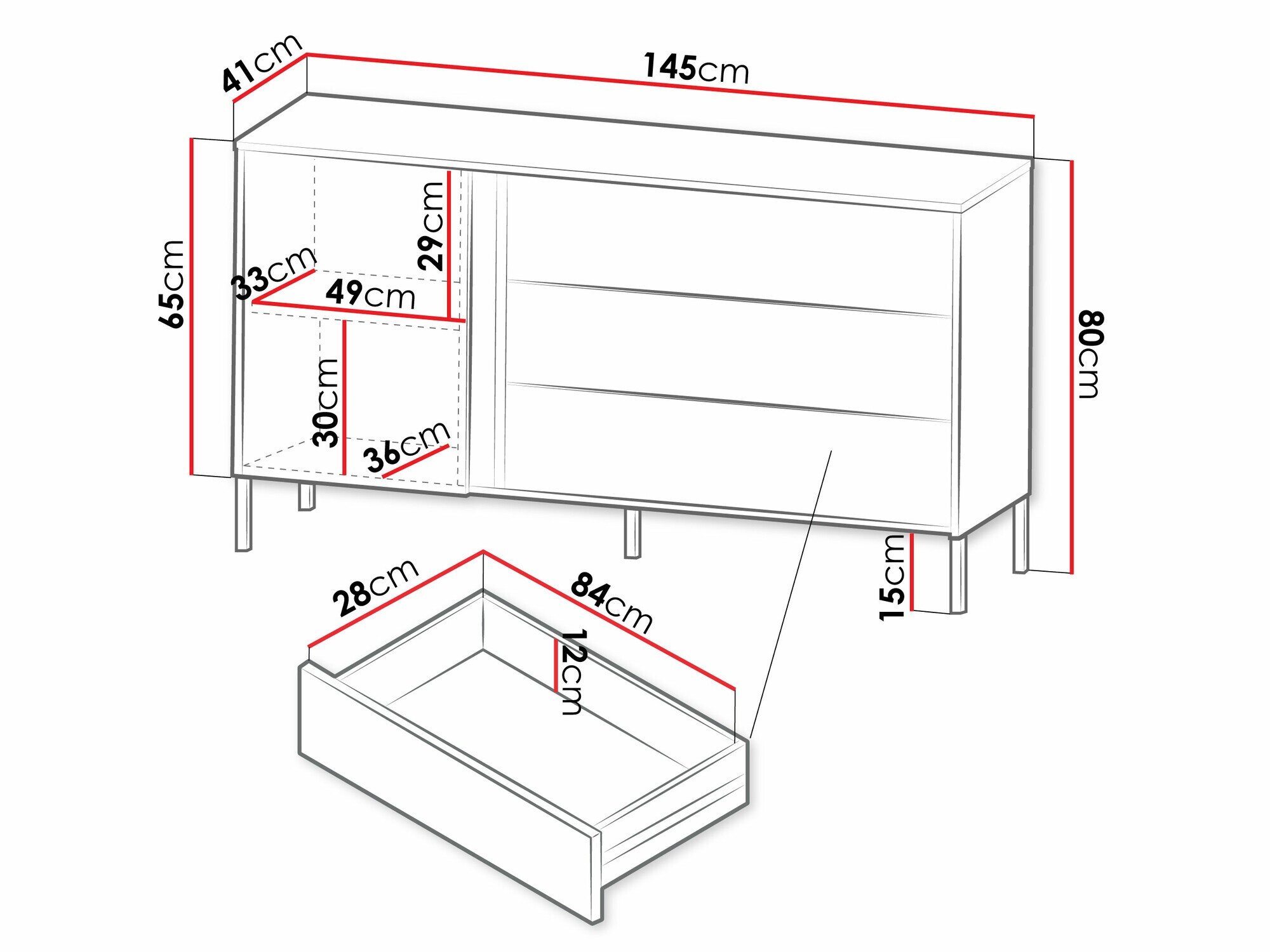 41cm
145cm
65cm
29cm
33cm
49cm
30cm
36cm
80cm
15cm
28cm
84cm
12cm