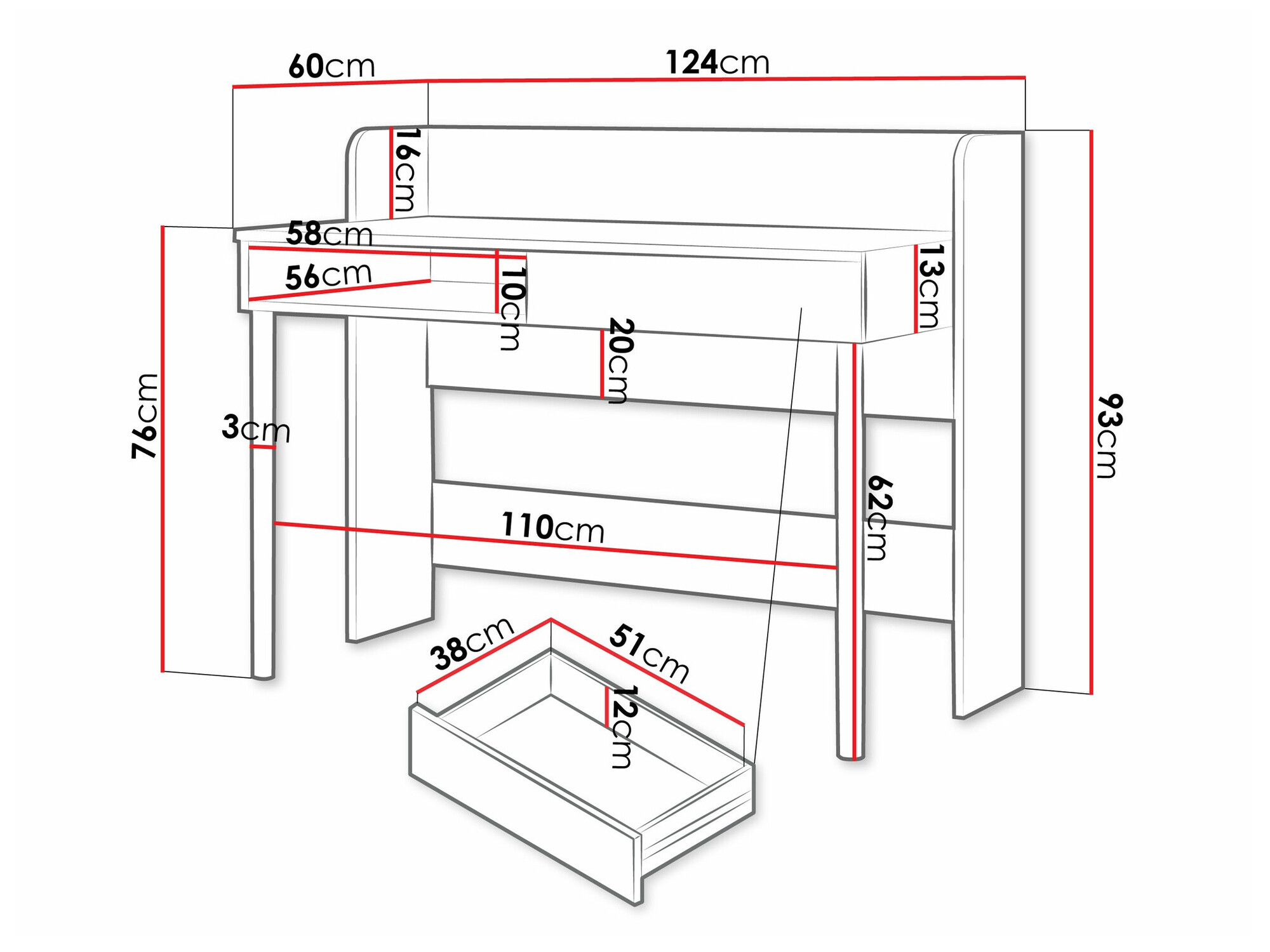 60cm
124cm
16cm
58cm
56cm
10cm
13cm
20cm
76cm
3cm
93cm
62cm
110cm
38cm
51cm
12cm