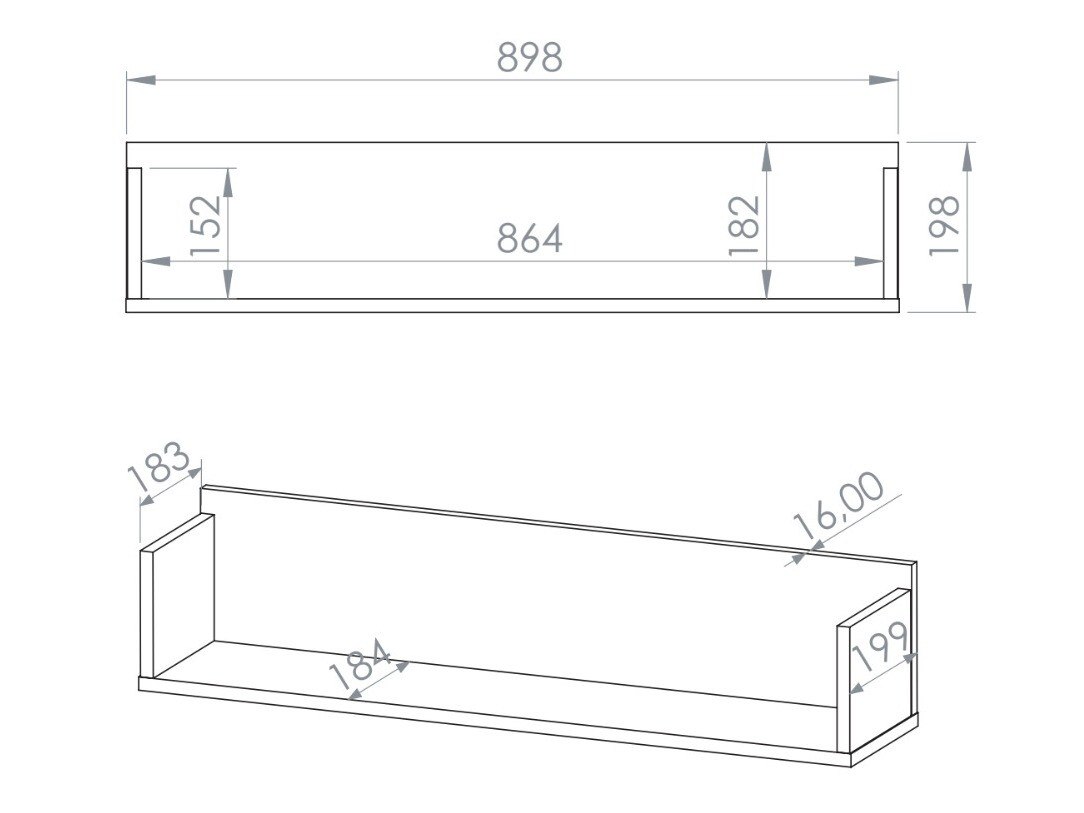 898

152

864

182

198

183

16,00

184

199