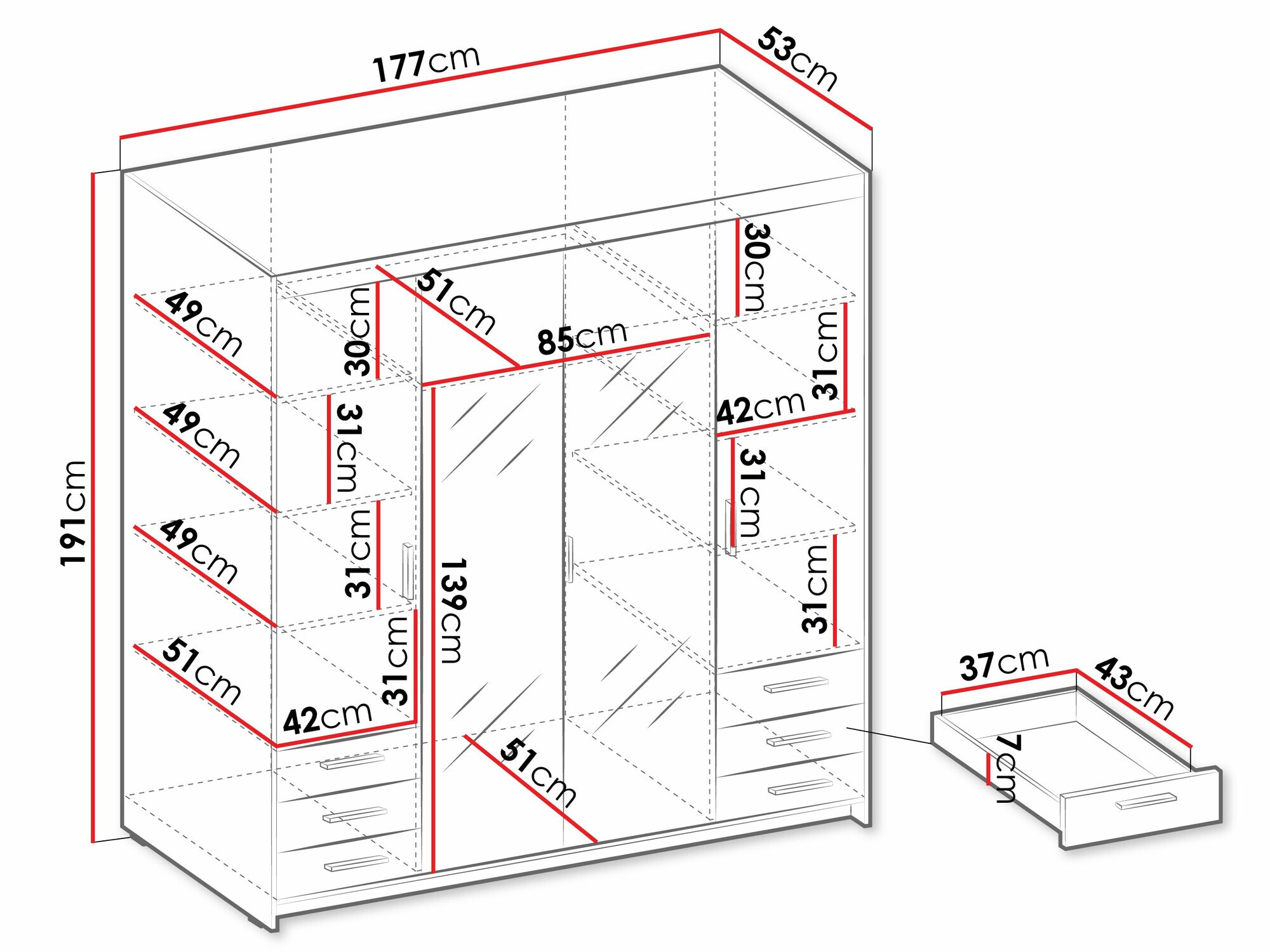 177cm
53cm
191cm
49cm
49cm
49cm
51cm
30cm
31cm
31cm
31cm
42cm
51cm
85cm
139cm
51cm
30cm
31cm
42cm
31cm
31cm
37cm
43cm
7cm