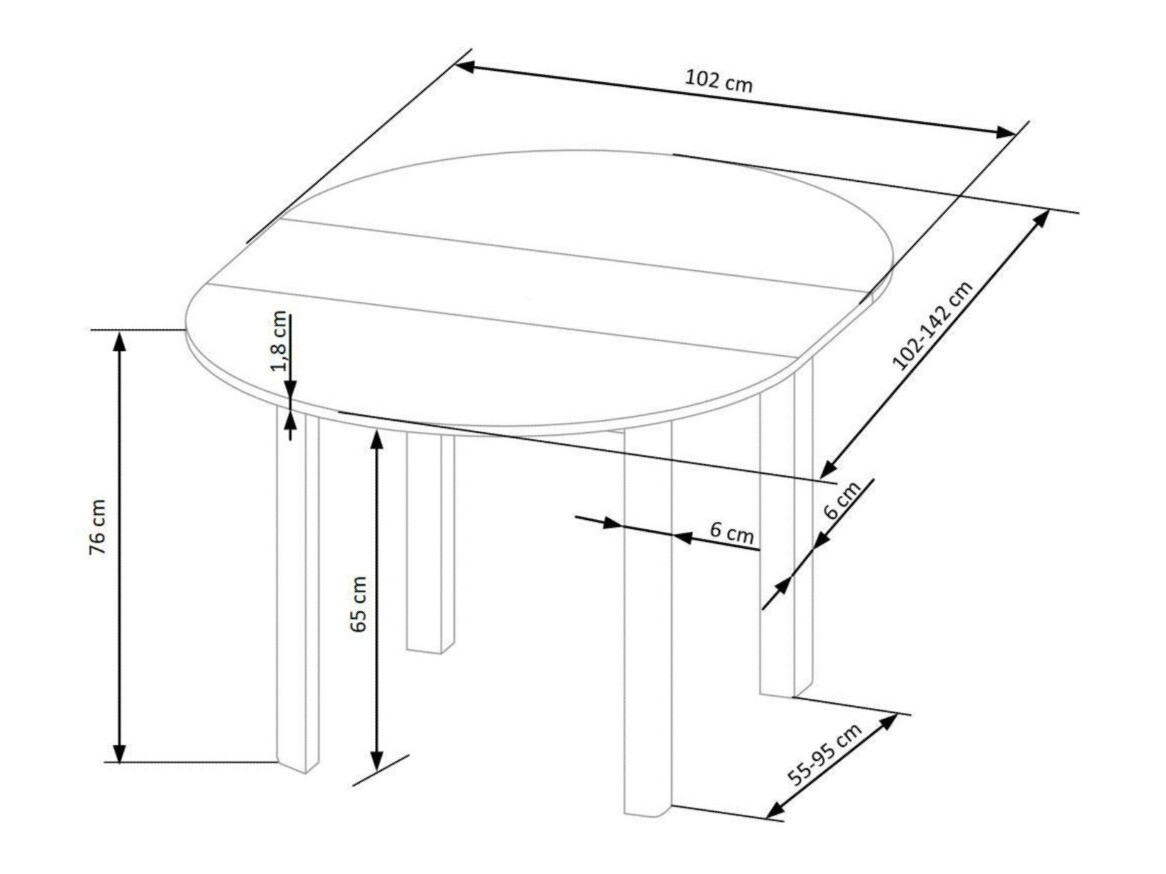 102 cm

102-142 cm

1,8 cm

76 cm

65 cm

6 cm

6 cm

55-95 cm