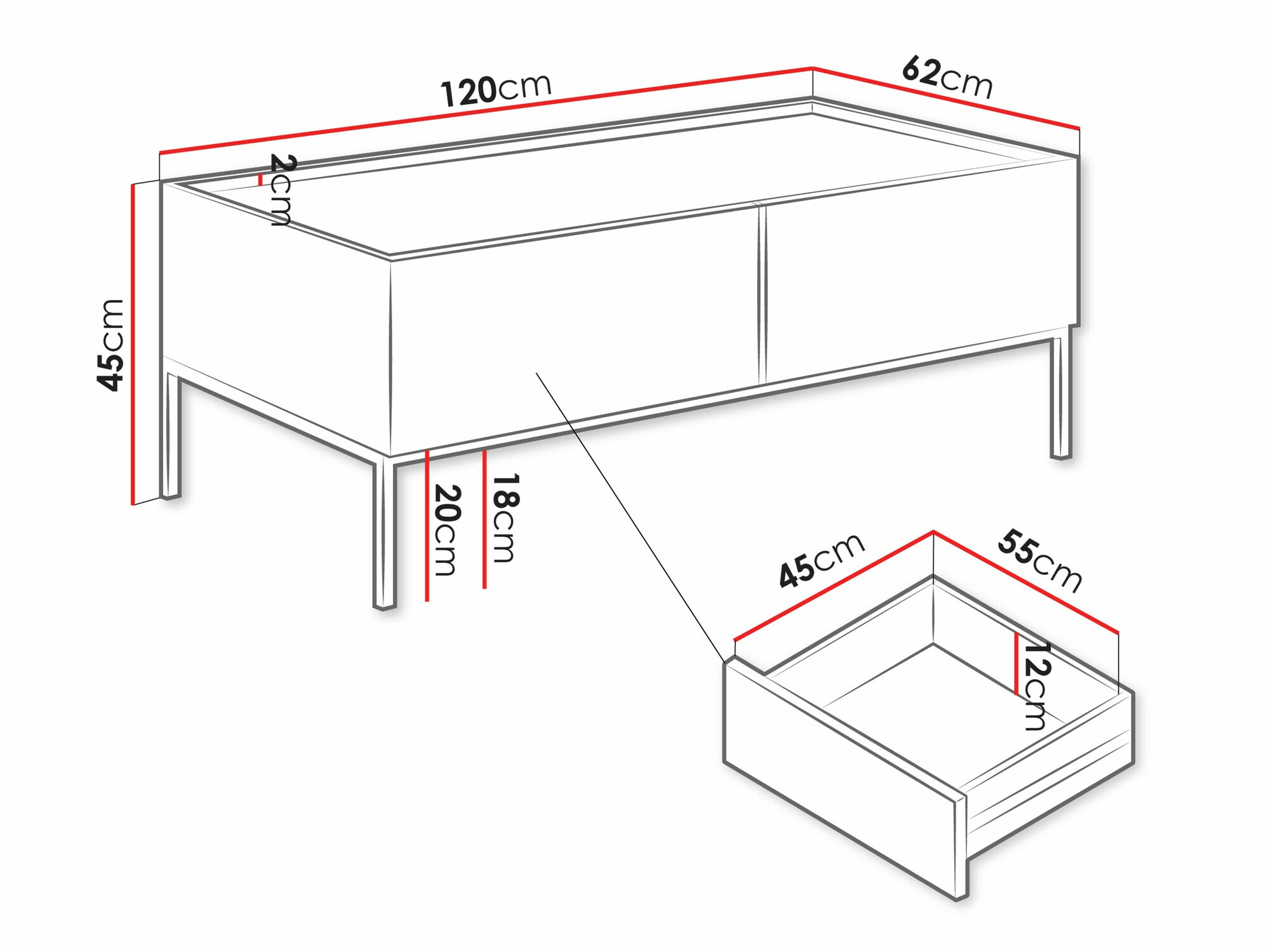 120cm
62cm
2cm
45cm
20cm
18cm
45cm
55cm
12cm