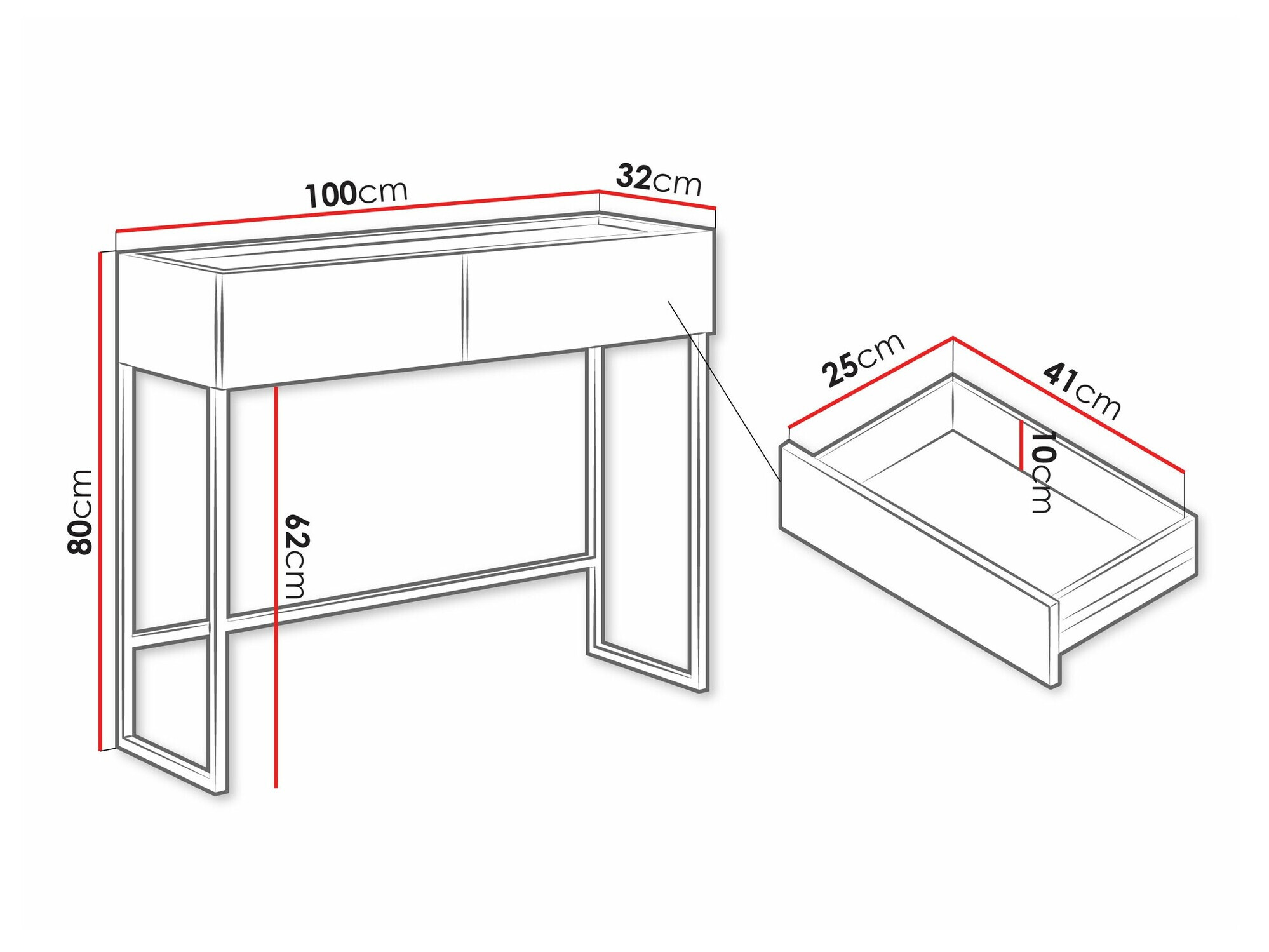 100cm
32cm
80cm
62cm
25cm
41cm
10cm