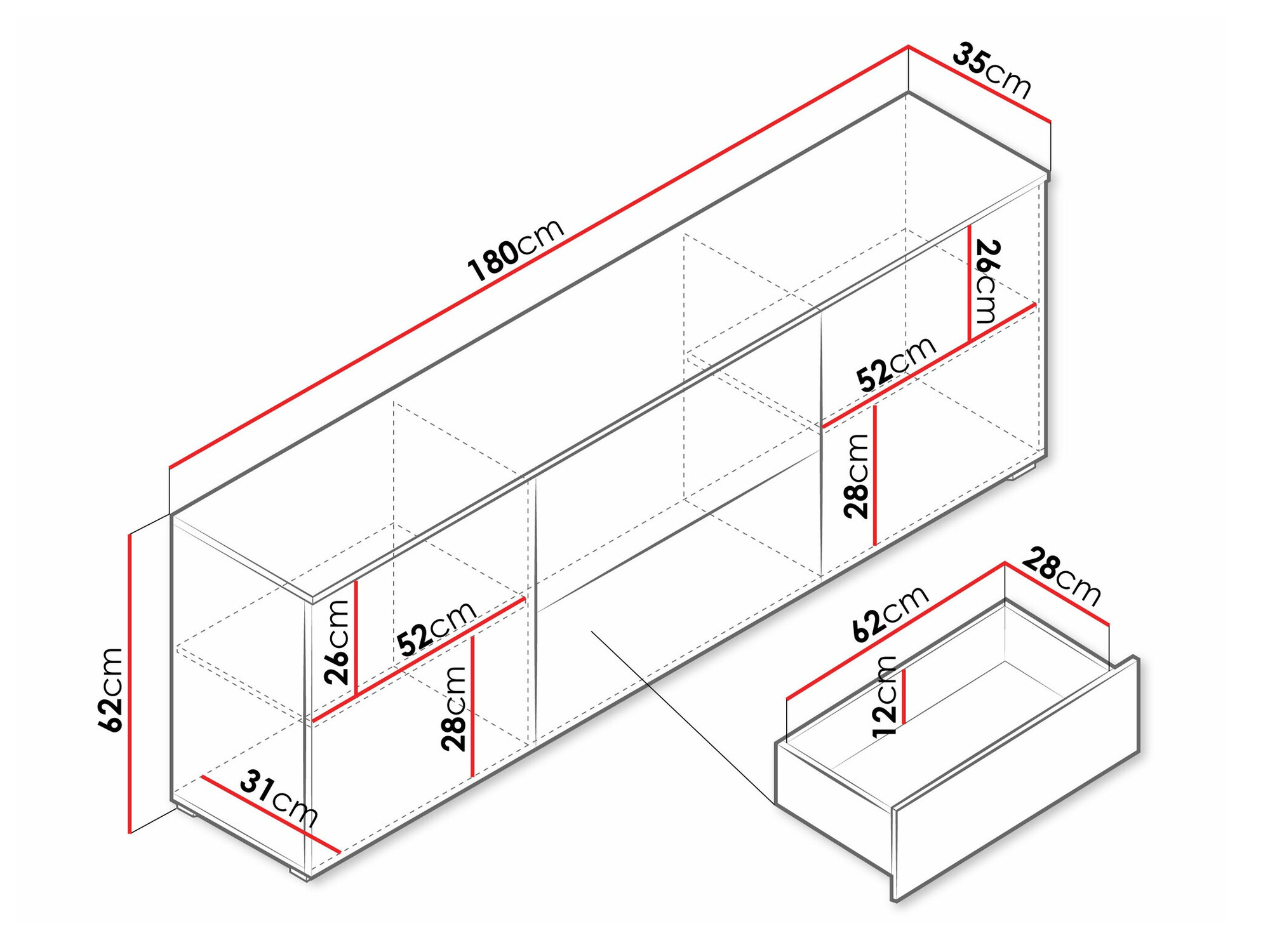 35cm
180cm
26cm
52cm
28cm
62cm
26cm
52cm
28cm
31cm
28cm
62cm
12cm