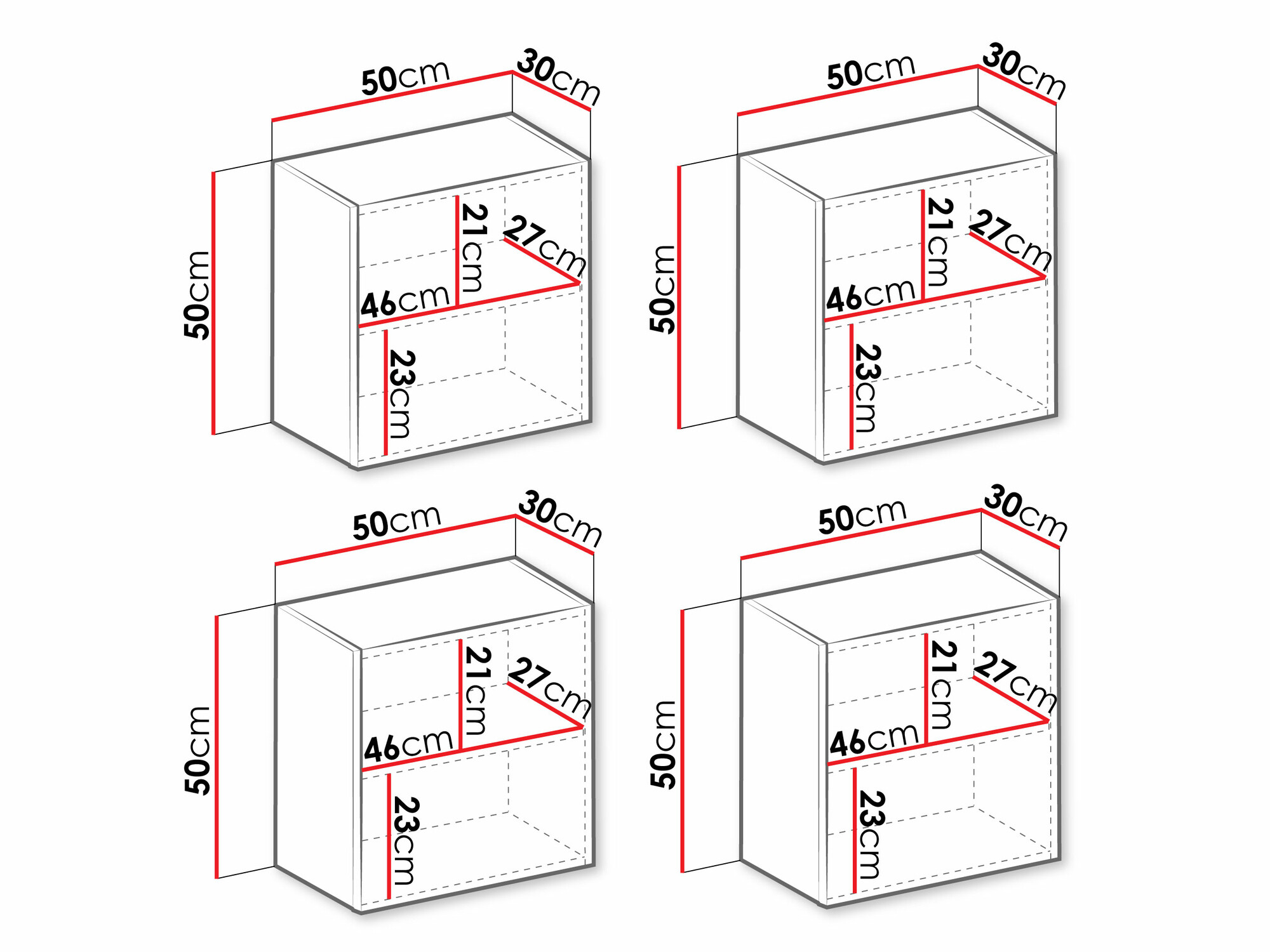 50cm
30cm
50cm
21cm
27cm
46cm
23cm

50cm
30cm
50cm
21cm
27cm
46cm
23cm

50cm
30cm
50cm
21cm
27cm
46cm
23cm

50cm
30cm
50cm
21cm
27cm
46cm
23cm