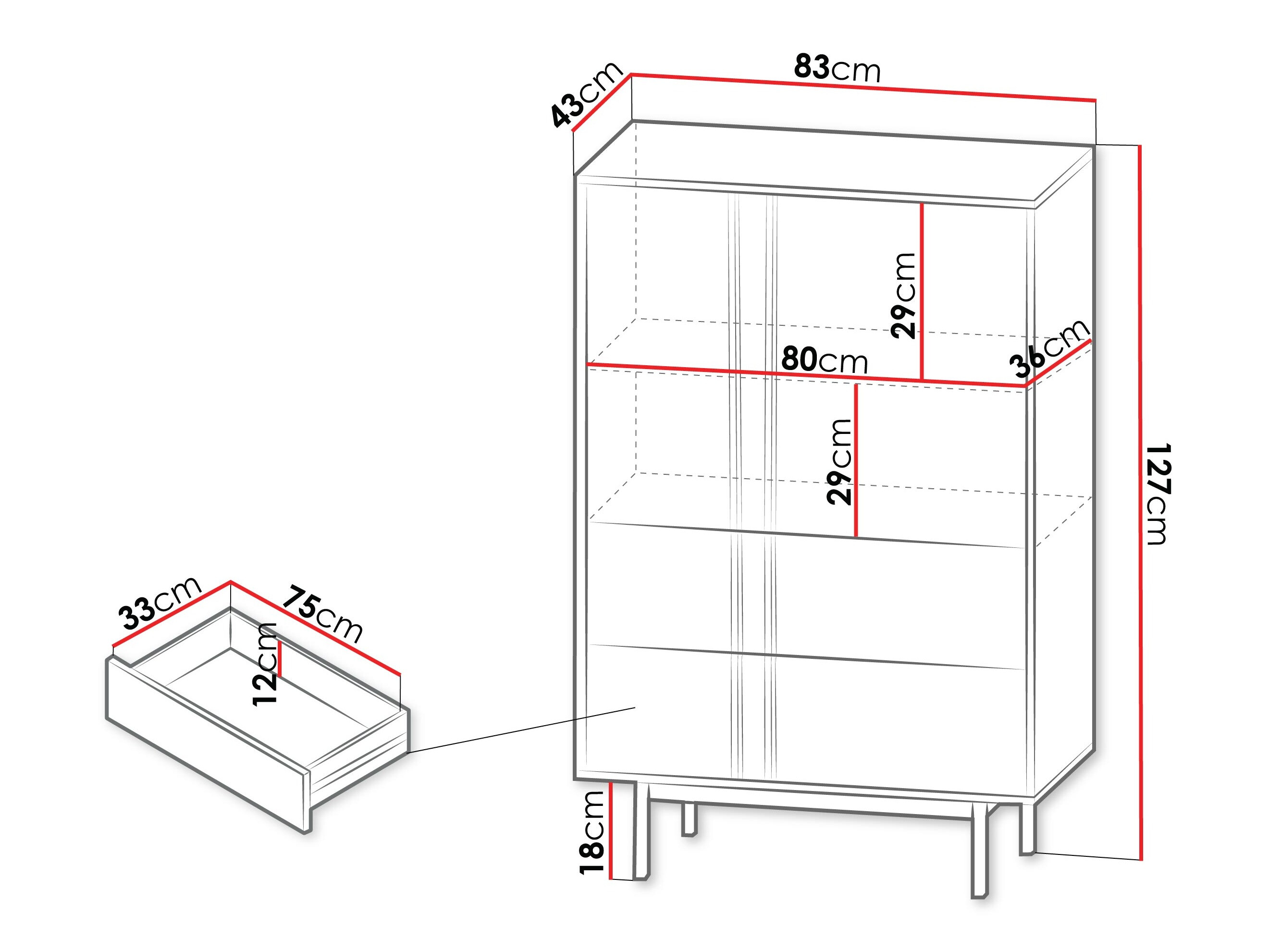 43cm
83cm
29cm
80cm
36cm
29cm
127cm
33cm
75cm
12cm
18cm