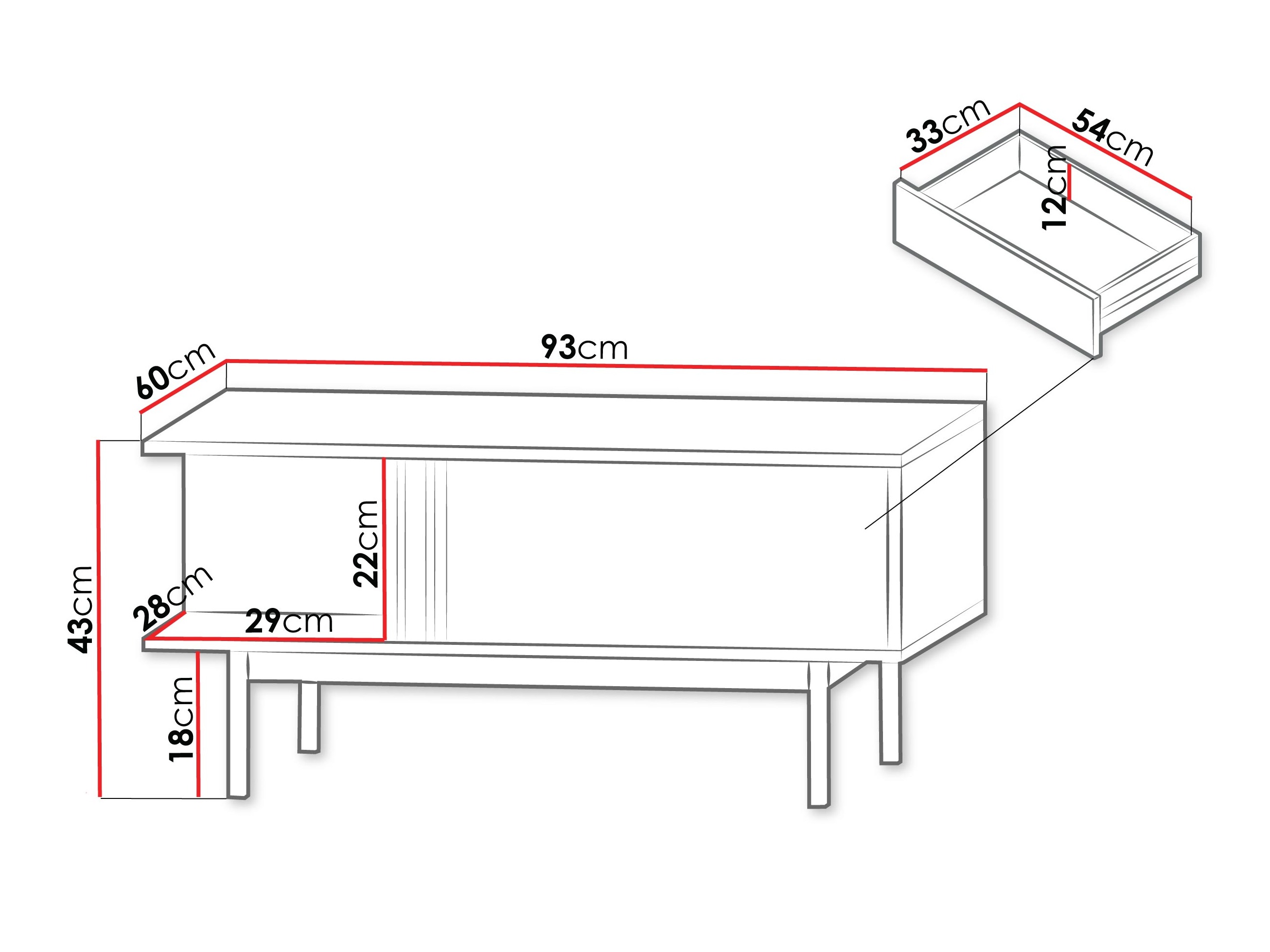 33cm
54cm
12cm
60cm
93cm
43cm
22cm
28cm
29cm
18cm