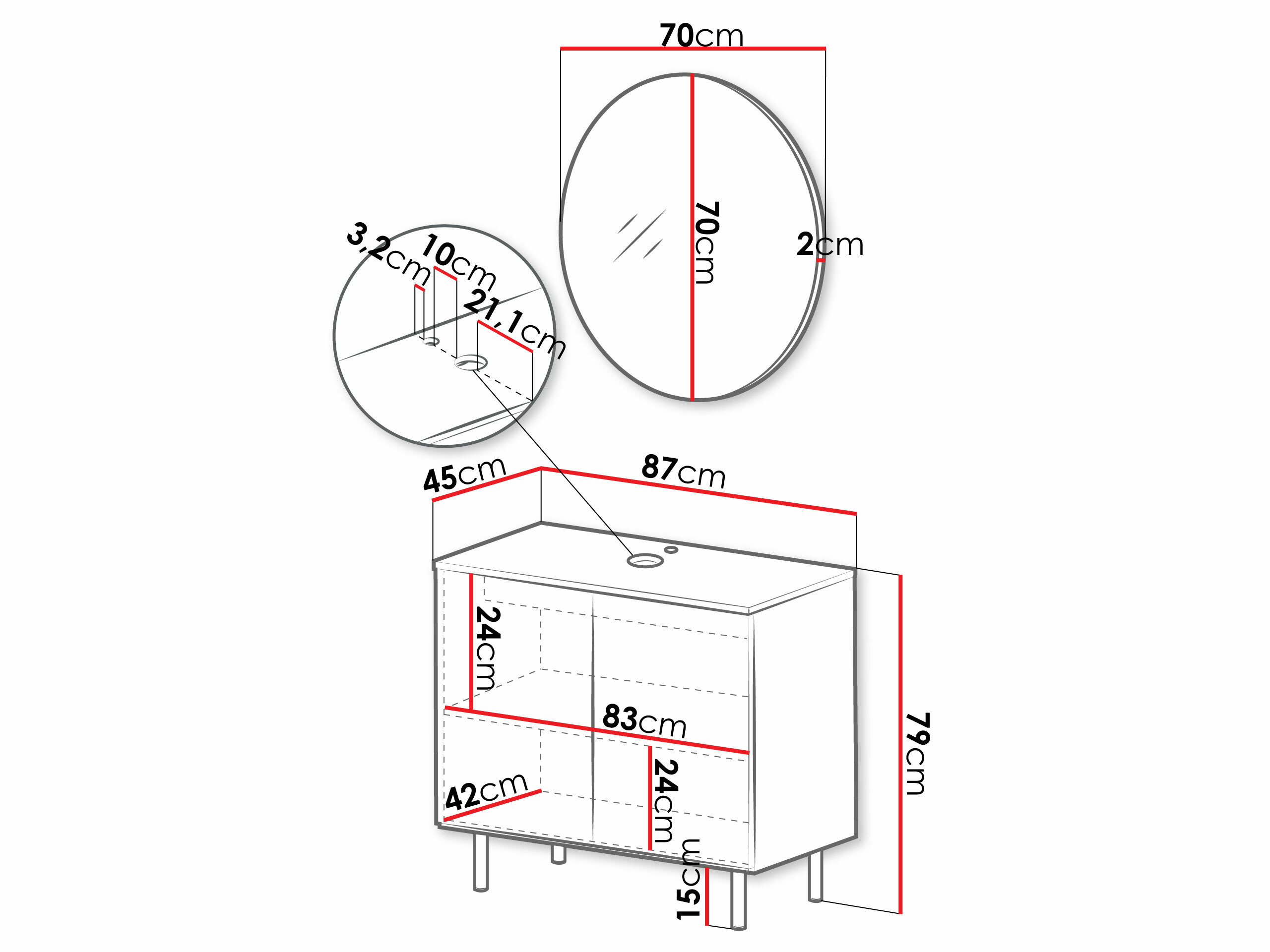 70cm
70cm
2cm
3,2cm
10cm
21,1cm
45cm
87cm
24cm
83cm
42cm
24cm
15cm
79cm