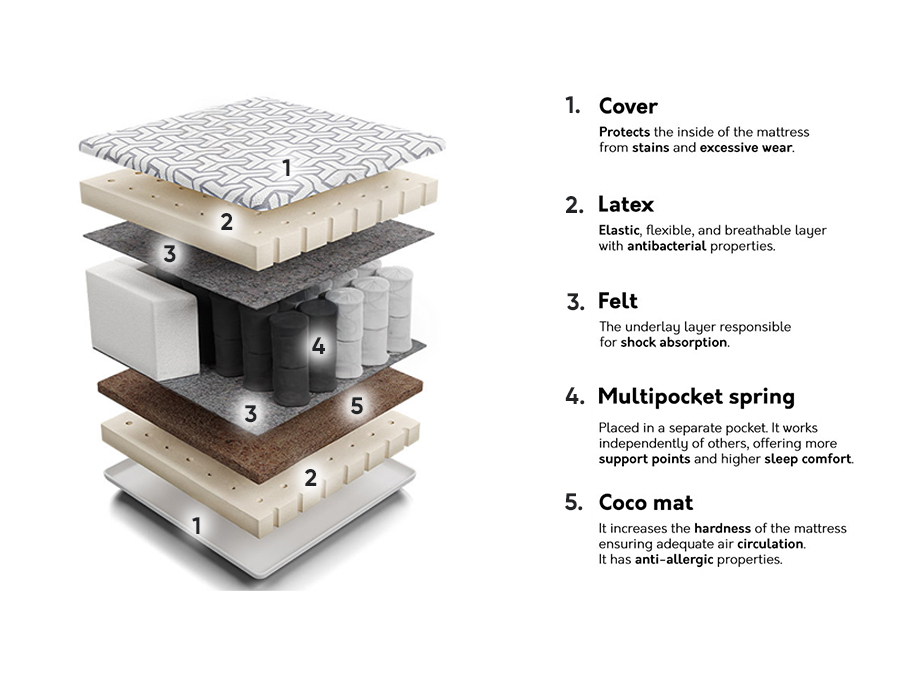 1
2
3
4
3
5
2
1

1. Cover
Protects the inside of the mattress from stains and excessive wear.

2. Latex
Elastic, flexible, and breathable layer with antibacterial properties.

3. Felt
The underlay layer responsible for shock absorption.

4. Multipocket spring
Placed in a separate pocket. It works independently of others, offering more support points and higher sleep comfort.

5. Coco mat
It increases the hardness of the mattress ensuring adequate air circulation.
It has anti-allergic properties.