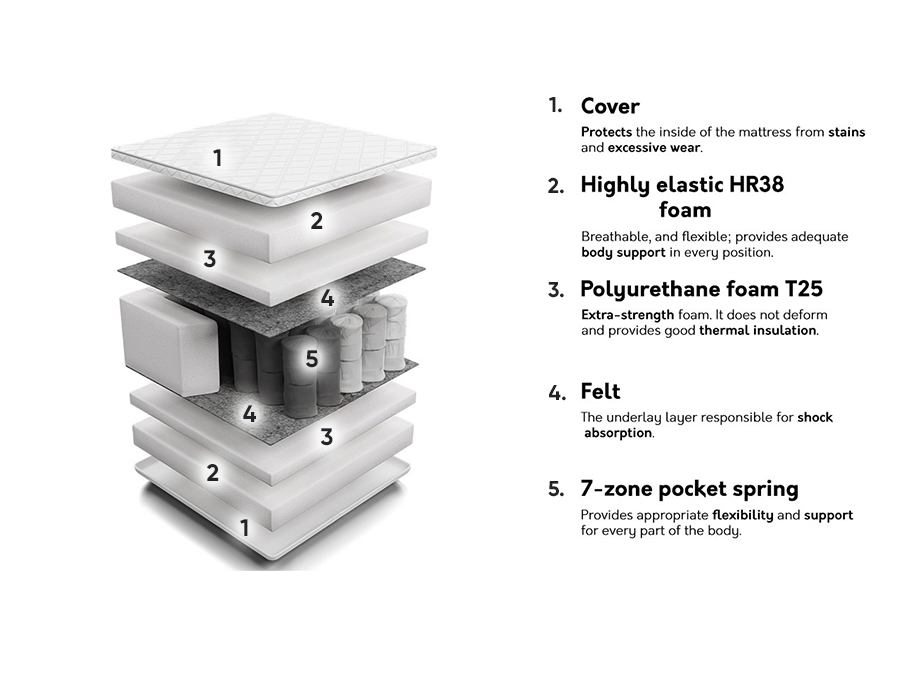 1
2
3
4
5
4
3
2
1

1. Cover
Protects the inside of the mattress from stains and excessive wear.

2. Highly elastic HR38 foam
Breathable, and flexible; provides adequate body support in every position.

3. Polyurethane foam T25
Extra-strength foam. It does not deform and provides good thermal insulation.

4. Felt
The underlay layer responsible for shock absorption.

5. 7-zone pocket spring
Provides appropriate flexibility and support for every part of the body.