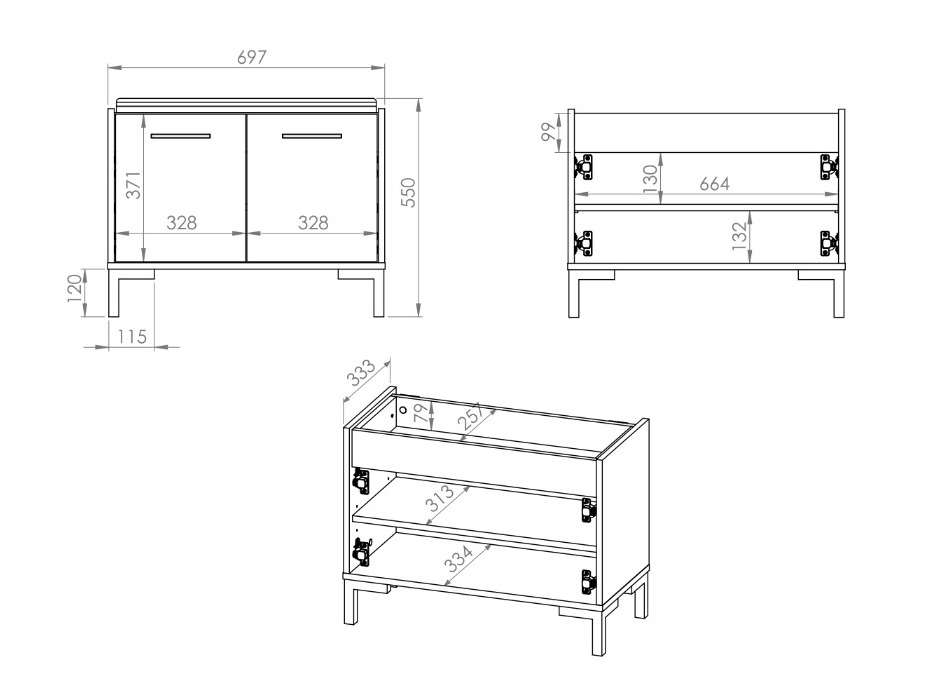 697
371
328
328
550
120
115
99
130
664
132
333
79
257
313
334