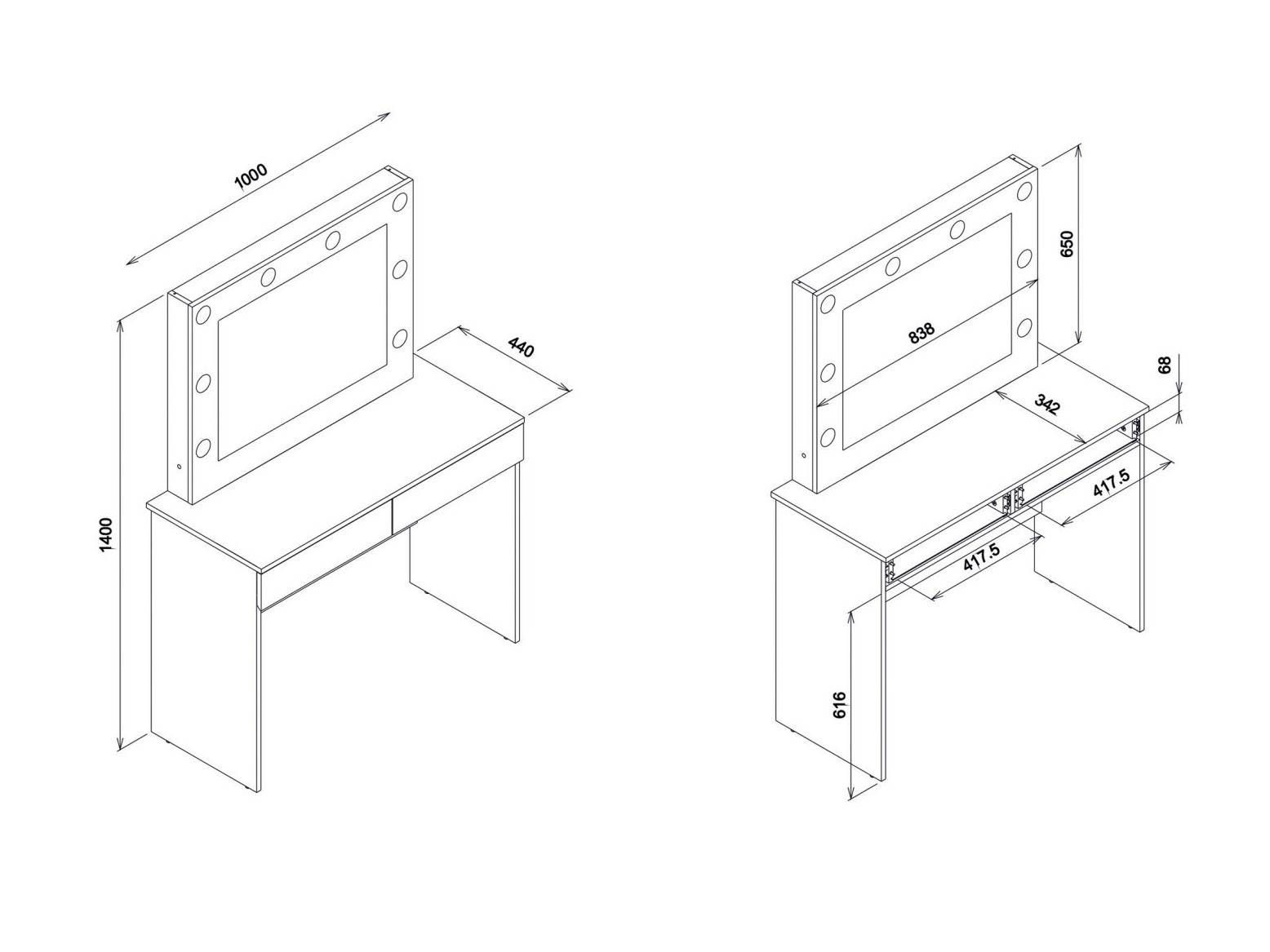 1000
440
1400
650
838
68
342
417.5
417.5
616