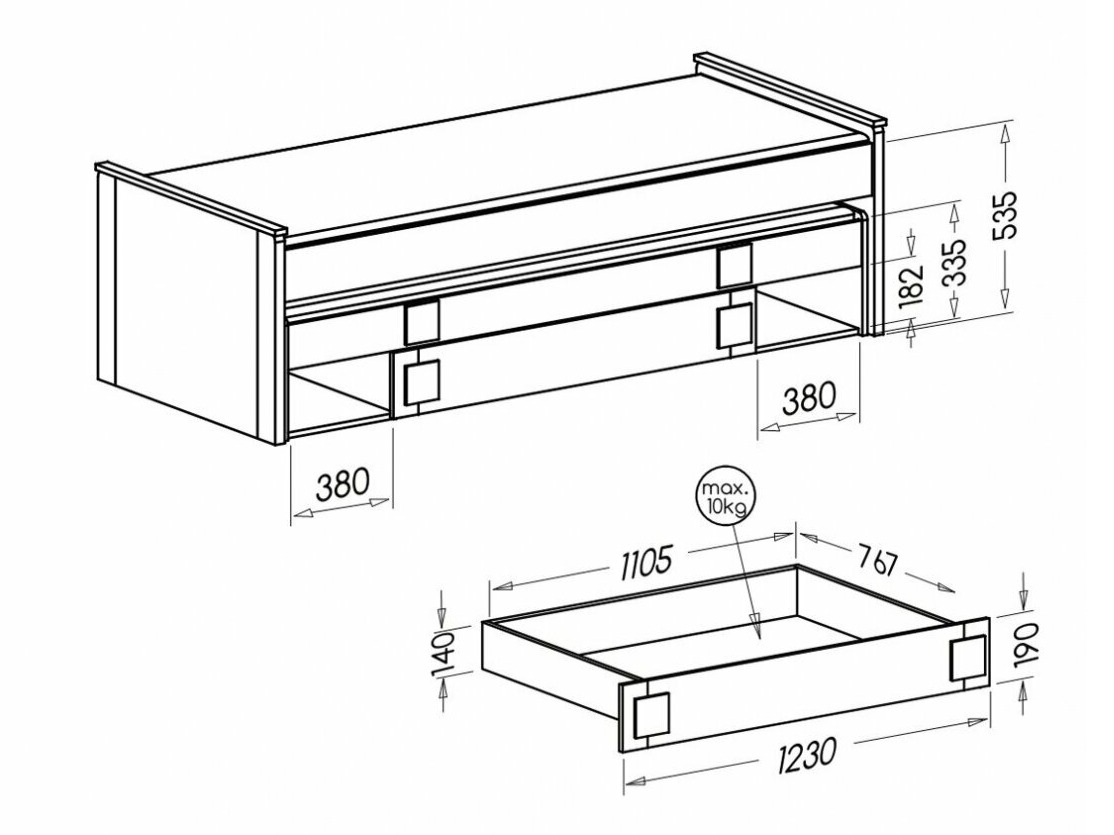 535
335
182
380
380
max. 10kg
1105
767
140
190
1230