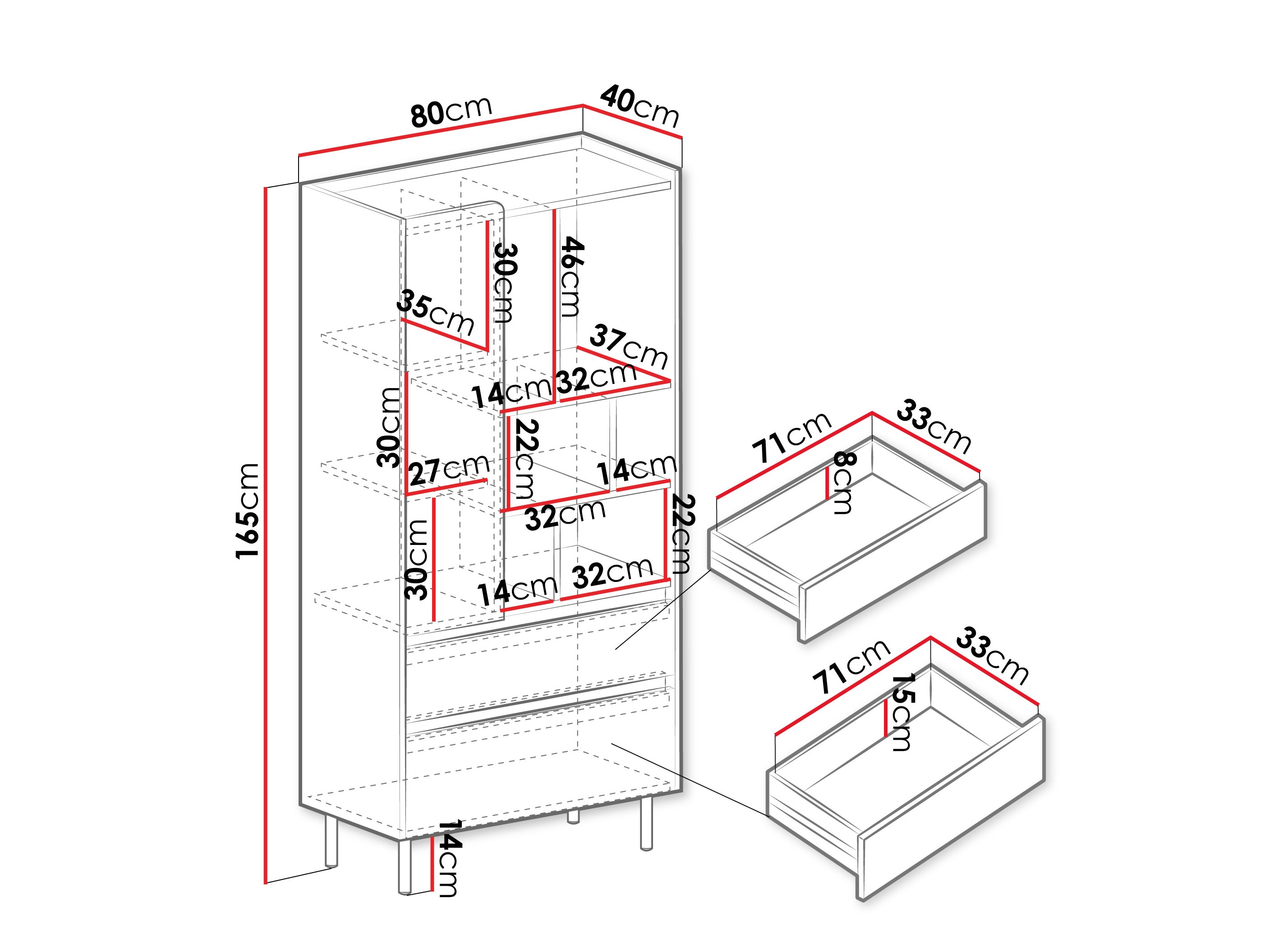 80cm
40cm
165cm
30cm
46cm
35cm
37cm
14cm
32cm
30cm
22cm
27cm
14cm
32cm
22cm
30cm
14cm
32cm
14cm
71cm
33cm
8cm
71cm
33cm
15cm