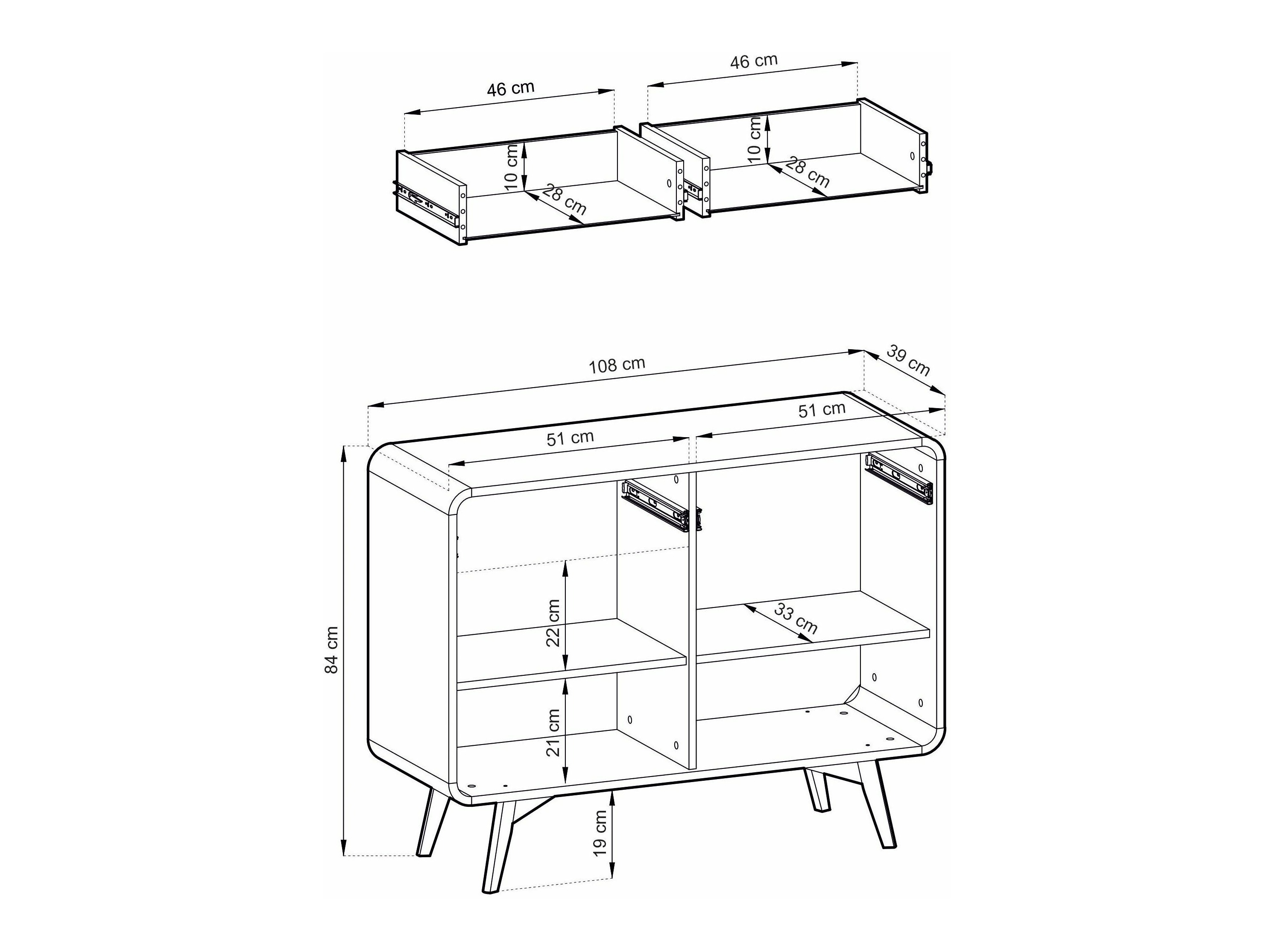 46 cm
46 cm
10 cm
28 cm
10 cm
28 cm
108 cm
39 cm
51 cm
51 cm
84 cm
22 cm
33 cm
21 cm
19 cm